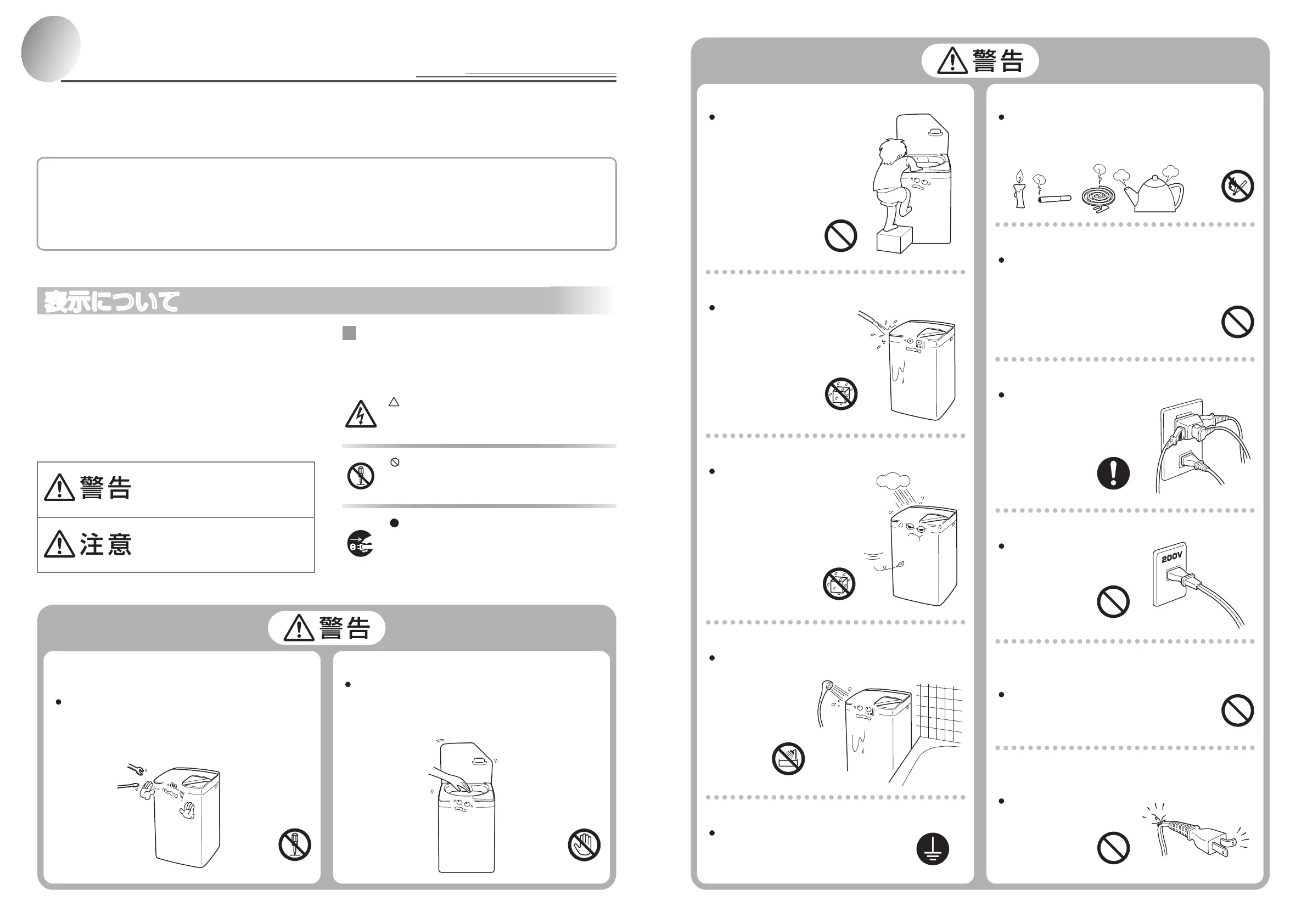 表示について

警告

注意

警告

警告

200V