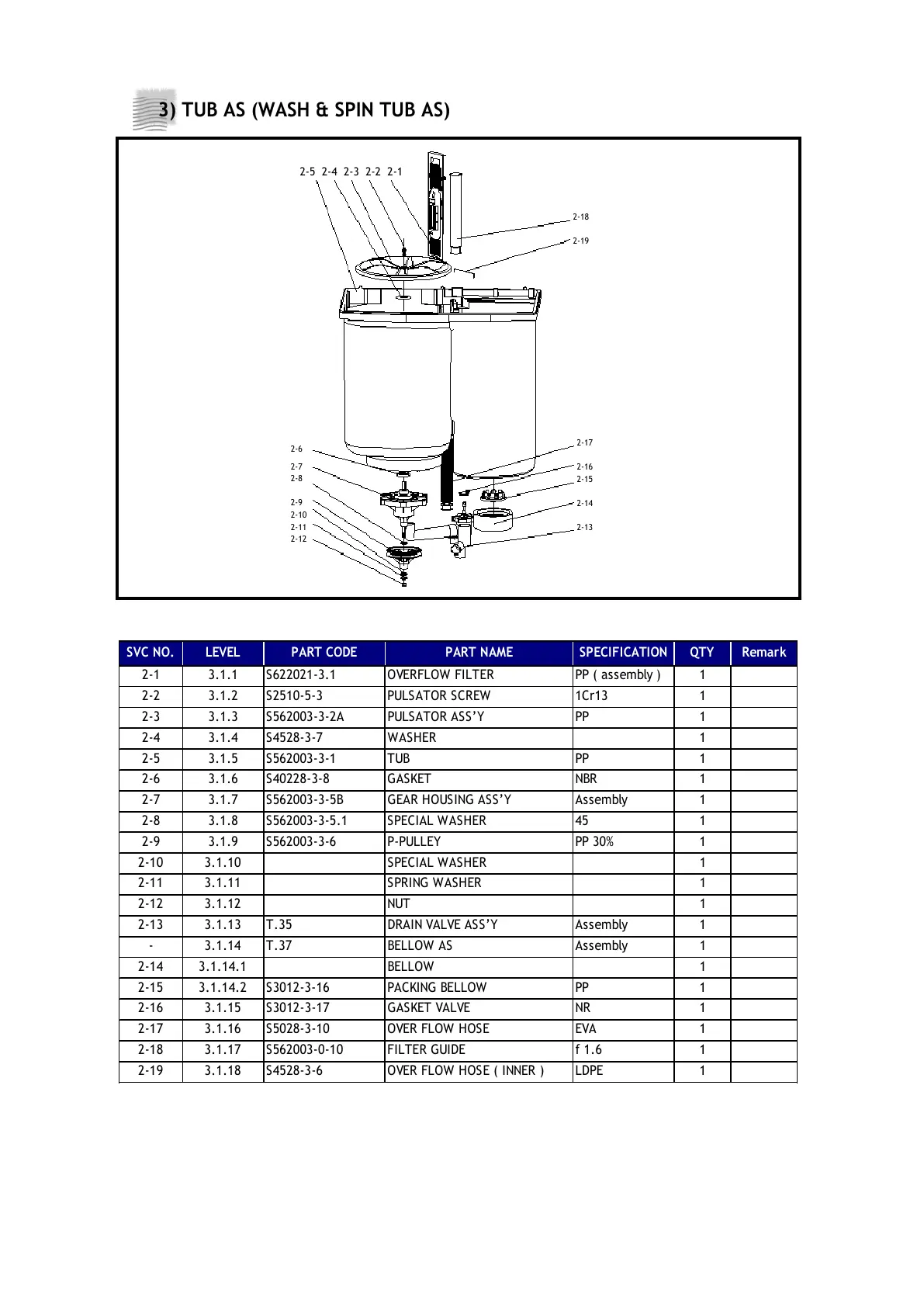 3) TUB AS (WASH & SPIN TUB AS)

2-5 2-4 2-3 2-2 2-1

2-18

2-19

2-6

2-7

2-8

2-9

2-10

2-11

2-12

2-17

2-16

2-15

2-14

2-13

| SVC NO. | LEVEL | PART CODE | PART NAME | SPECIFICATION | QTY | Remark |
|---|---|---|---|---|---|---|
| 2-1 | 3.1.1 | S622021-3.1 | OVERFLOW FILTER | PP ( assembly ) | 1 | |
| 2-2 | 3.1.2 | S2510-5-3 | PULSATOR SCREW | 1Cr13 | 1 | |
| 2-3 | 3.1.3 | S562003-3-2A | PULSATOR ASS'Y | PP | 1 | |
| 2-4 | 3.1.4 | S4528-3-7 | WASHER | | 1 | |
| 2-5 | 3.1.5 | S562003-3-1 | TUB | PP | 1 | |
| 2-6 | 3.1.6 | S40228-3-8 | GASKET | NBR | 1 | |
| 2-7 | 3.1.7 | S562003-3-5B | GEAR HOUSING ASS'Y | Assembly | 1 | |
| 2-8 | 3.1.8 | S562003-3-5.1 | SPECIAL WASHER | 45 | 1 | |
| 2-9 | 3.1.9 | S562003-3-6 | P-PULLEY | PP 30% | 1 | |
| 2-10 | 3.1.10 | | SPECIAL WASHER | | 1 | |
| 2-11 | 3.1.11 | | SPRING WASHER | | 1 | |
| 2-12 | 3.1.12 | | NUT | | 1 | |
| 2-13 | 3.1.13 | T.35 | DRAIN VALVE ASS'Y | Assembly | 1 | |
| - | 3.1.14 | T.37 | BELLOW AS | Assembly | 1 | |
| 2-14 | 3.1.14.1 | | BELLOW | | 1 | |
| 2-15 | 3.1.14.2 | S3012-3-16 | PACKING BELLOW | PP | 1 | |
| 2-16 | 3.1.15 | S3012-3-17 | GASKET VALVE | NR | 1 | |
| 2-17 | 3.1.16 | S5028-3-10 | OVER FLOW HOSE | EVA | 1 | |
| 2-18 | 3.1.17 | S562003-0-10 | FILTER GUIDE | f 1.6 | 1 | |
| 2-19 | 3.1.18 | S4528-3-6 | OVER FLOW HOSE ( INNER ) | LDPE | 1 | |