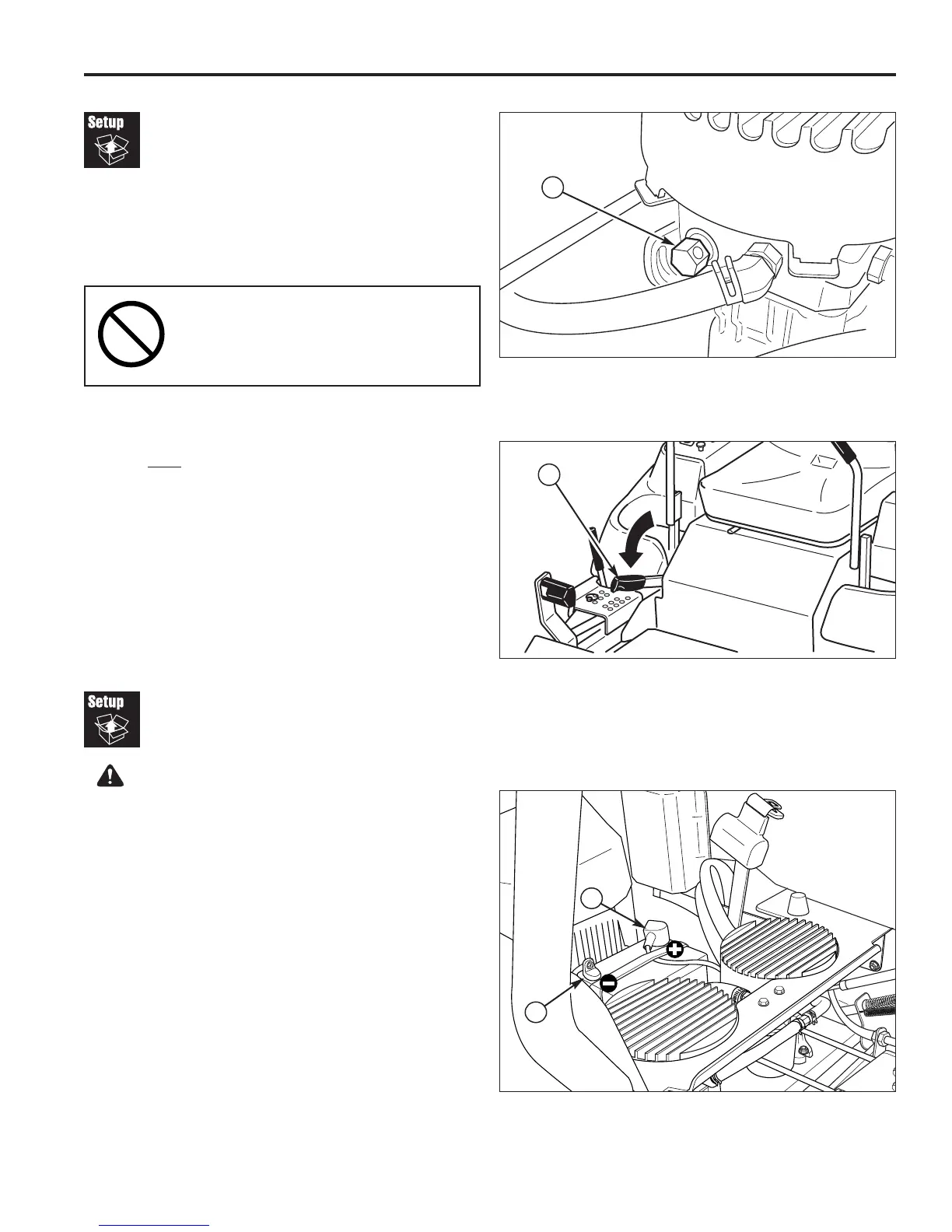 Setup

Setup