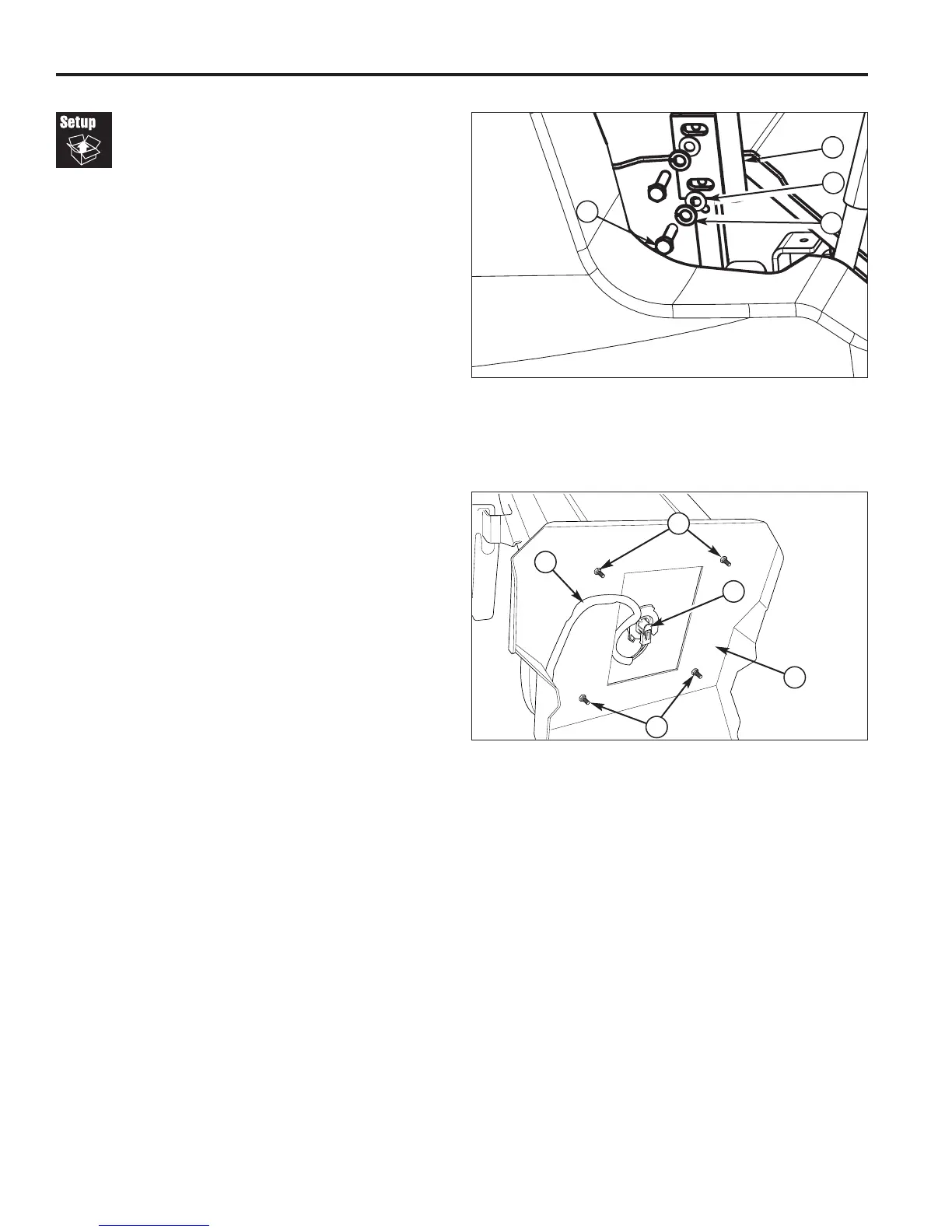 Setup