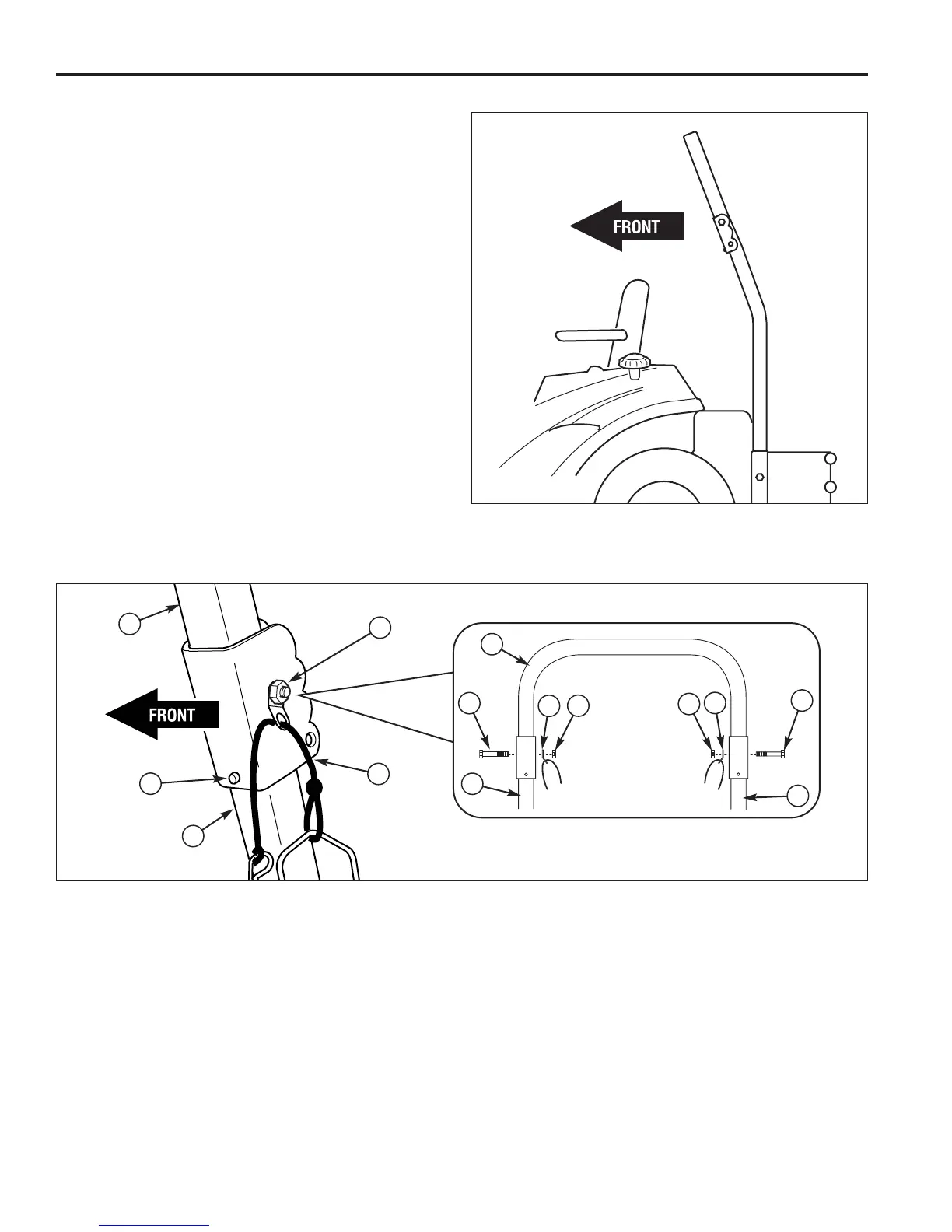 FRONT

FRONT