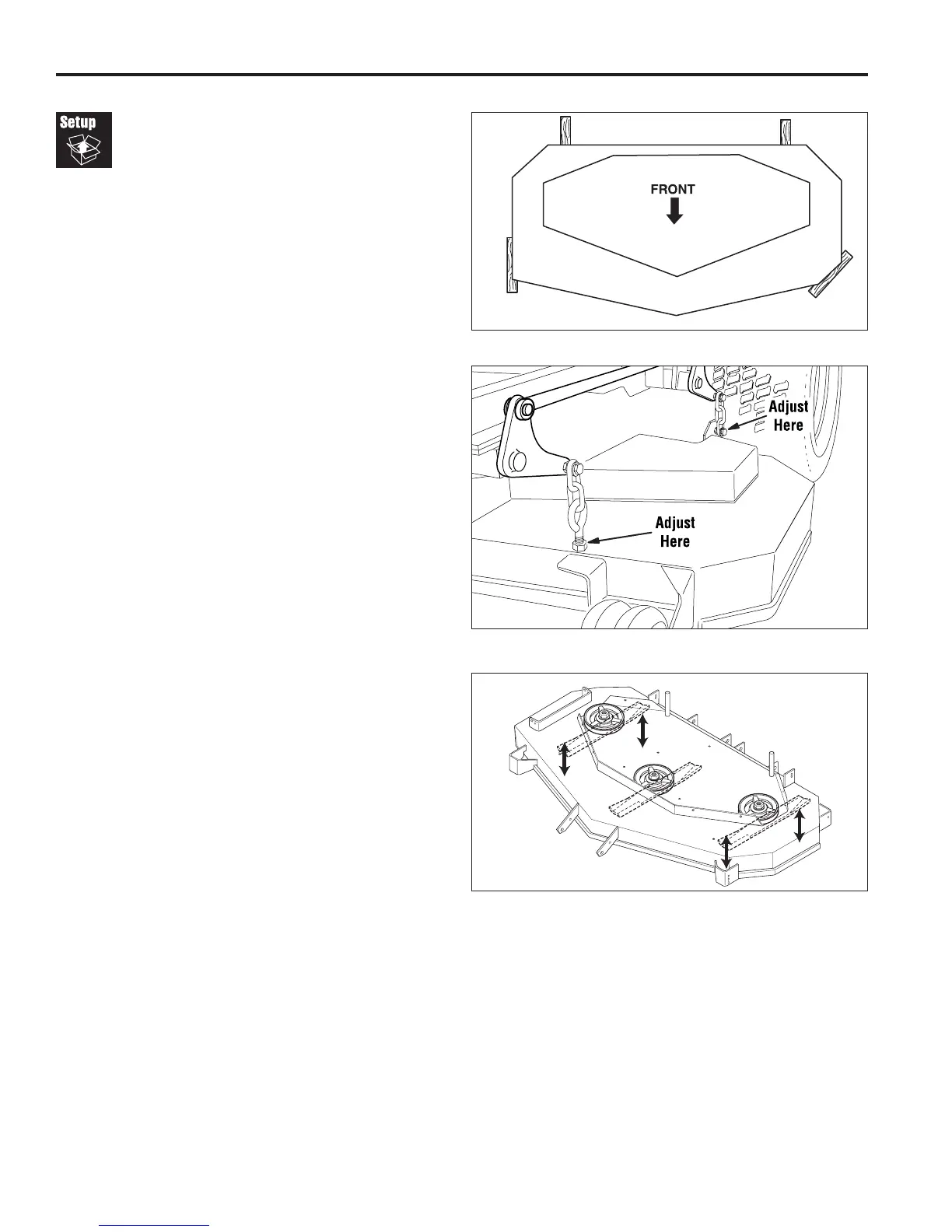 Setup

FRONT

Adjust Here

Adjust Here