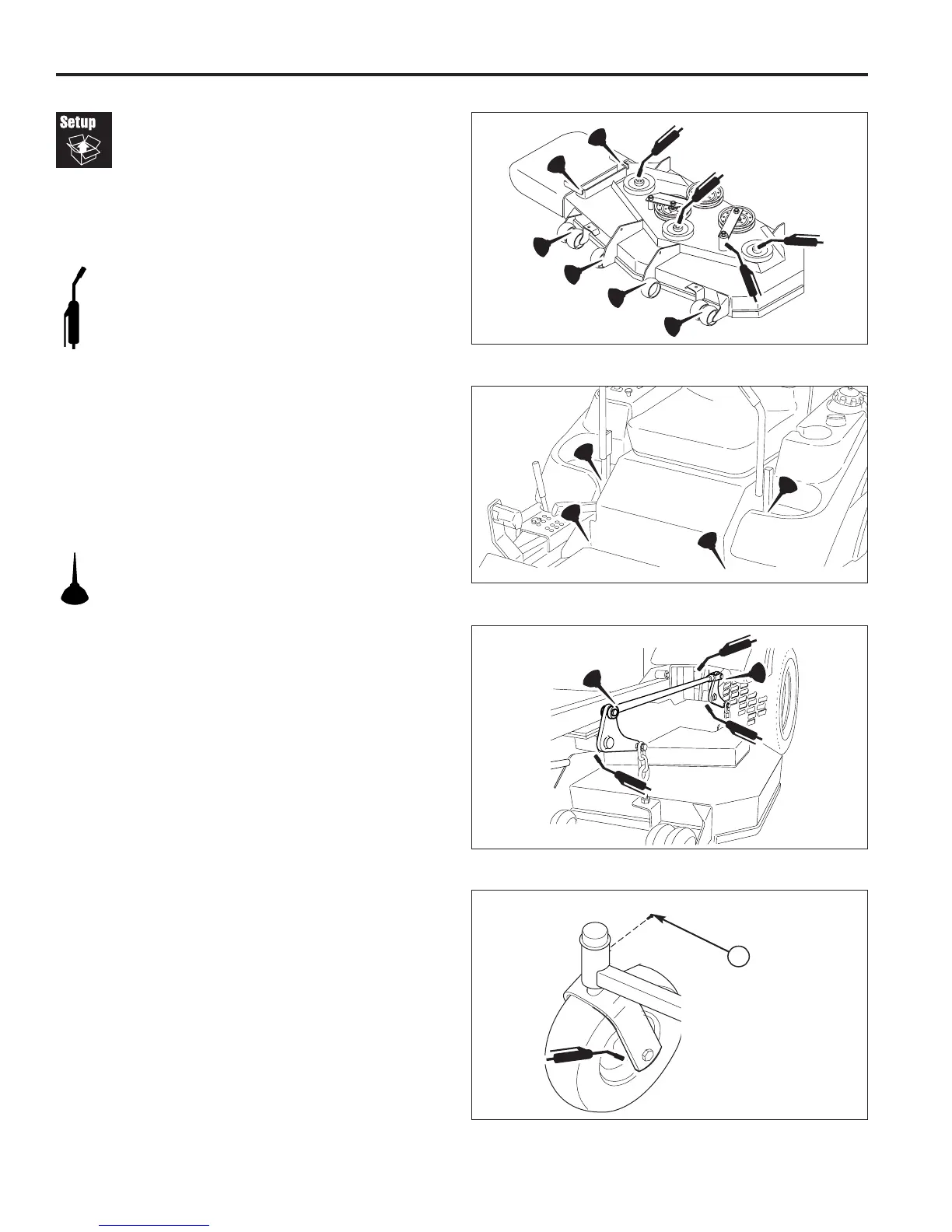 Setup