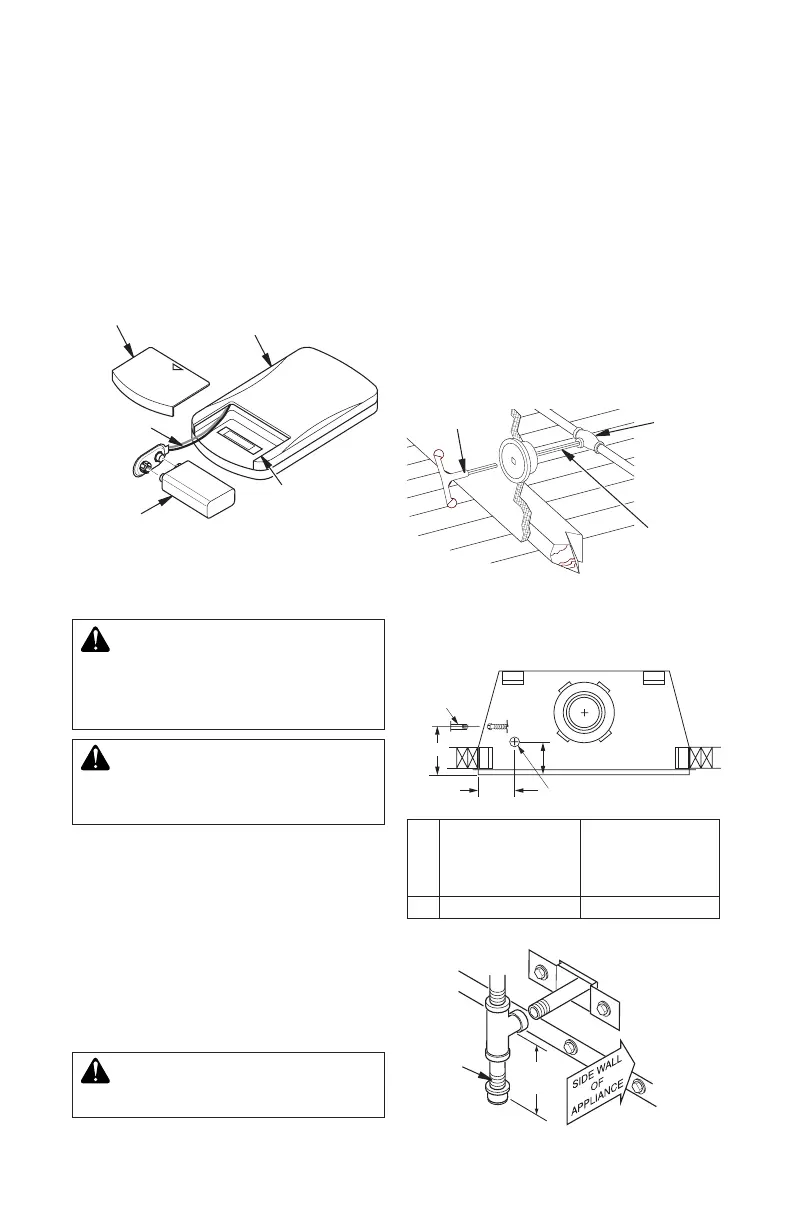 SIDE WALL OF APPLIANCE