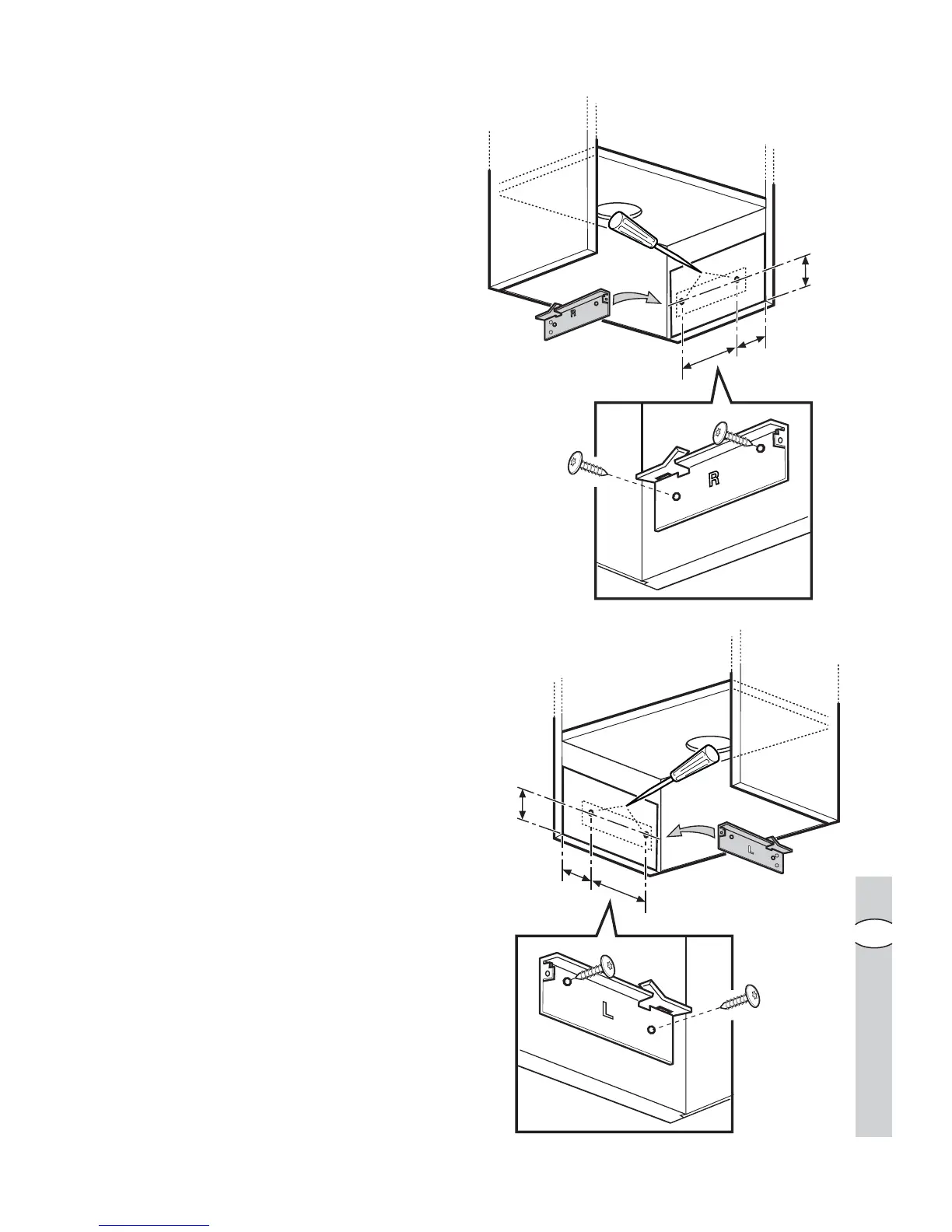 R

R

L

L