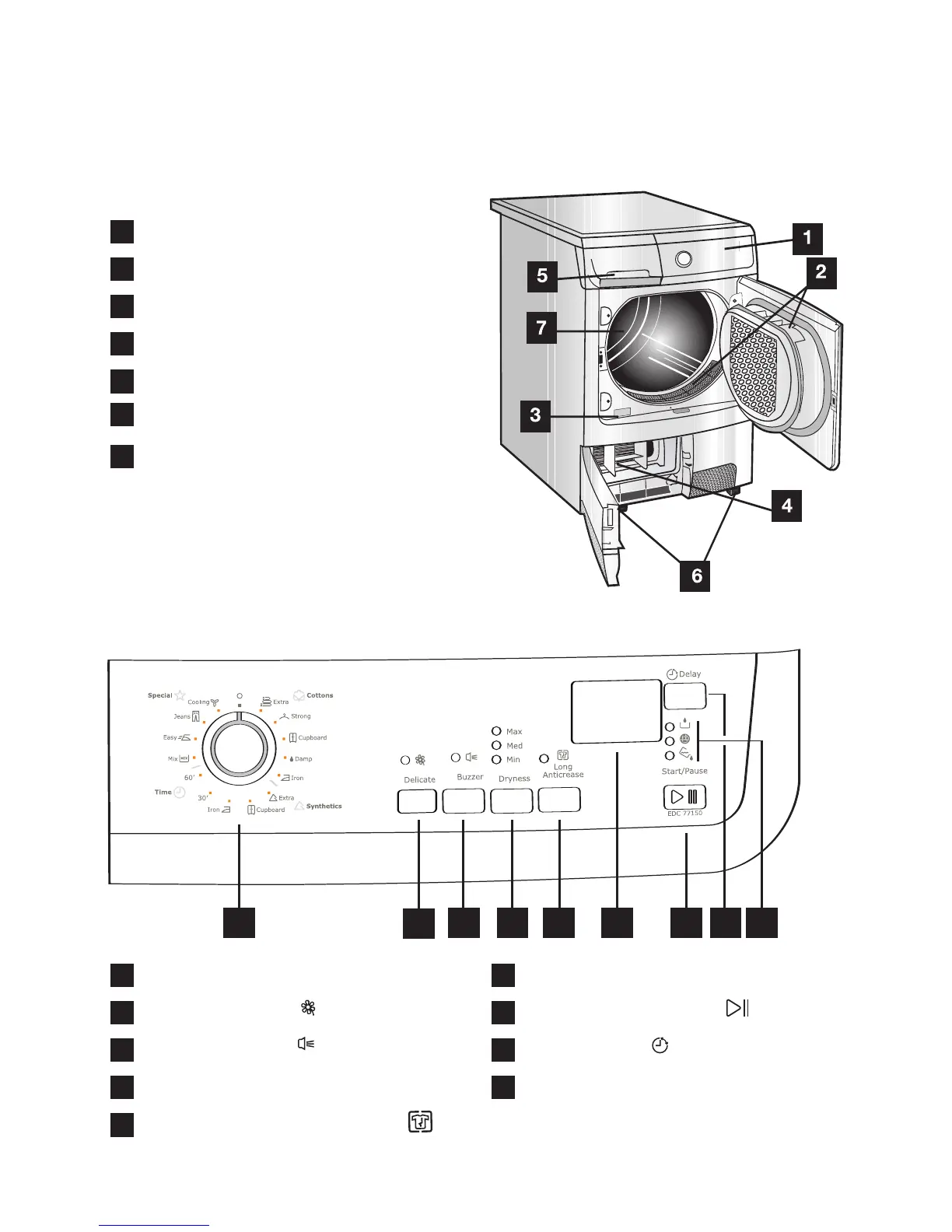 1

2

5

7

3

4

6

Special Cooling Jeans Easy Mix 60' Time 30' Iron Cupboard Extra Synthetics Iron Damp Cupboard Strong Extra Cottons

Delicate

Buzzer

Max Med Min Dryness

Long Anticrease

Delay

Start/Pause

EDC 77150