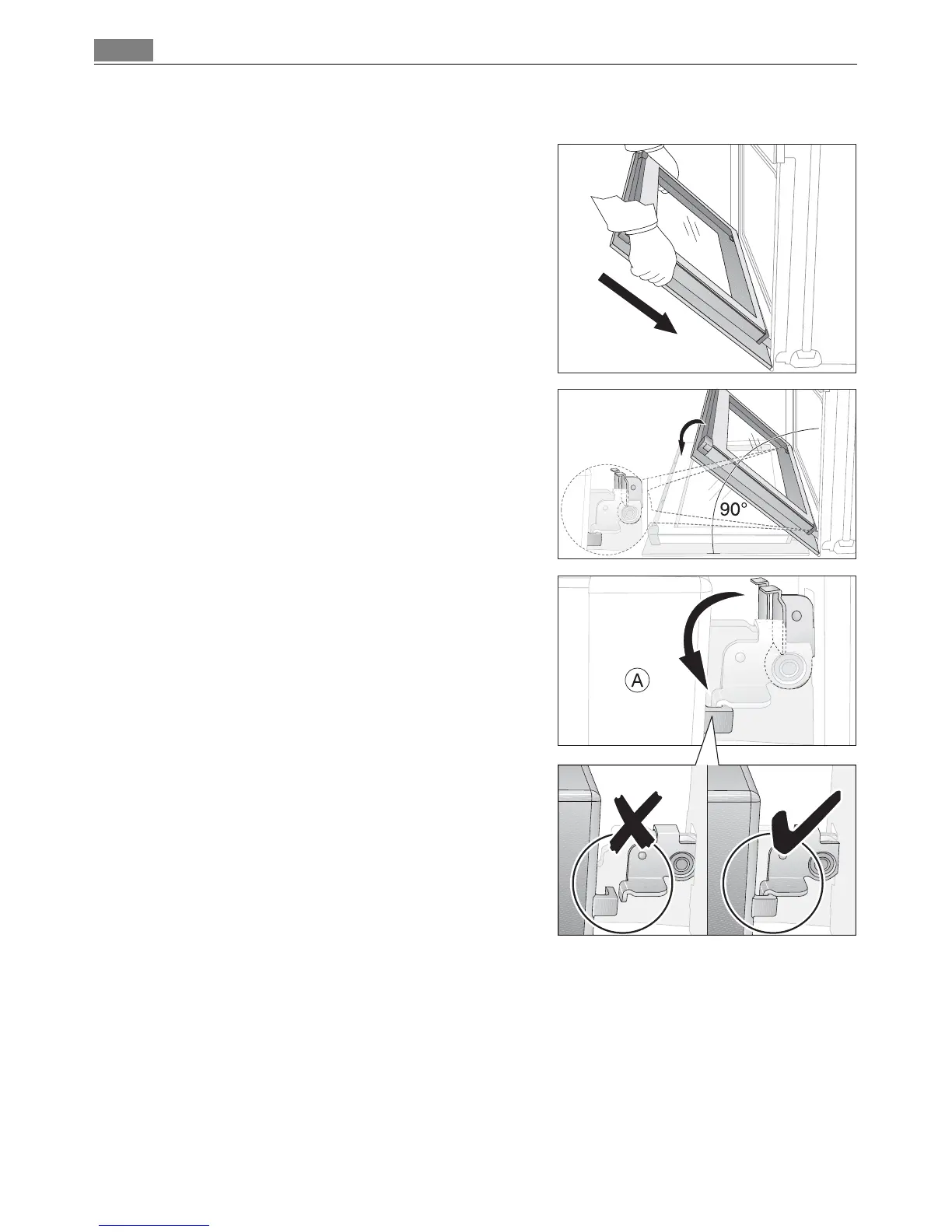 90°

A