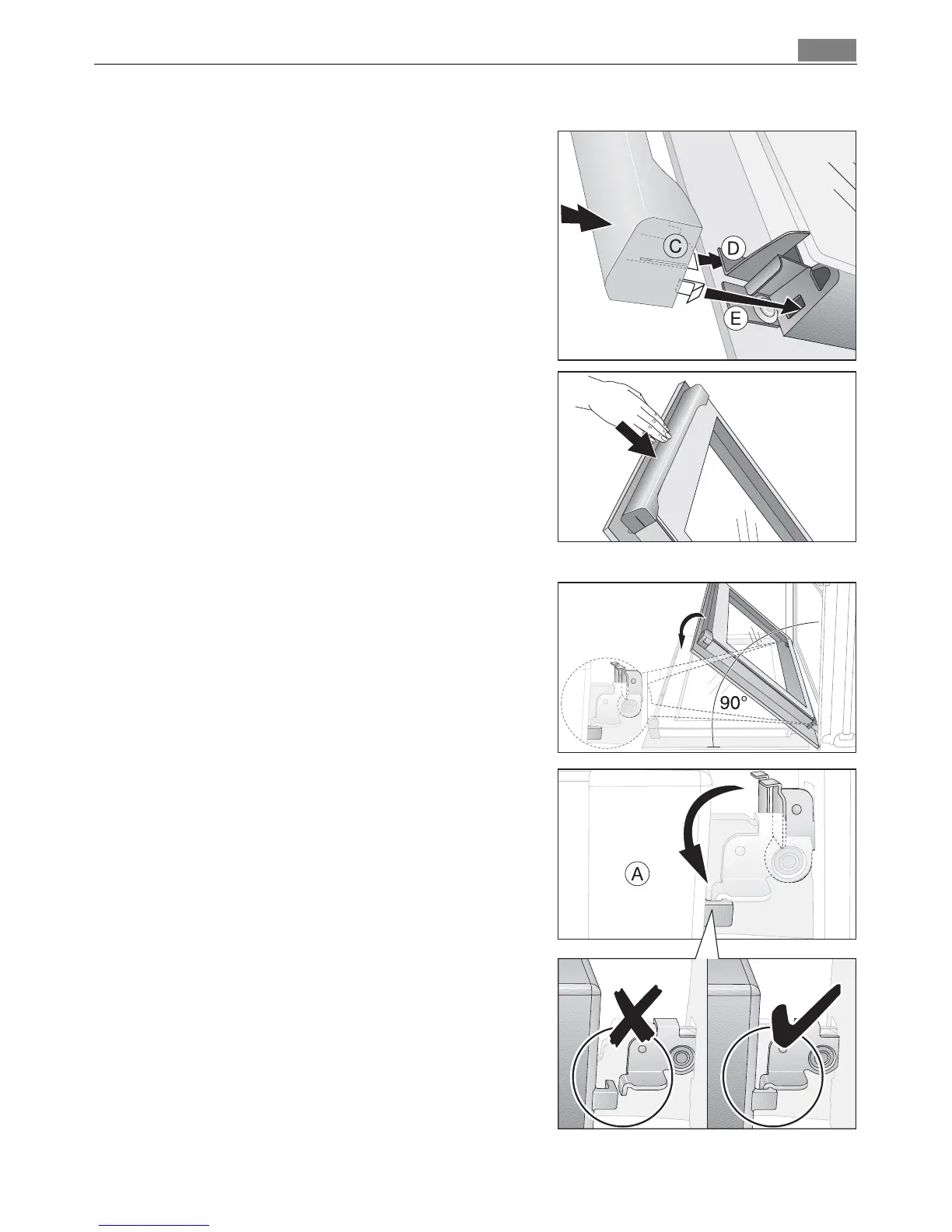 C
D
E
90°
A