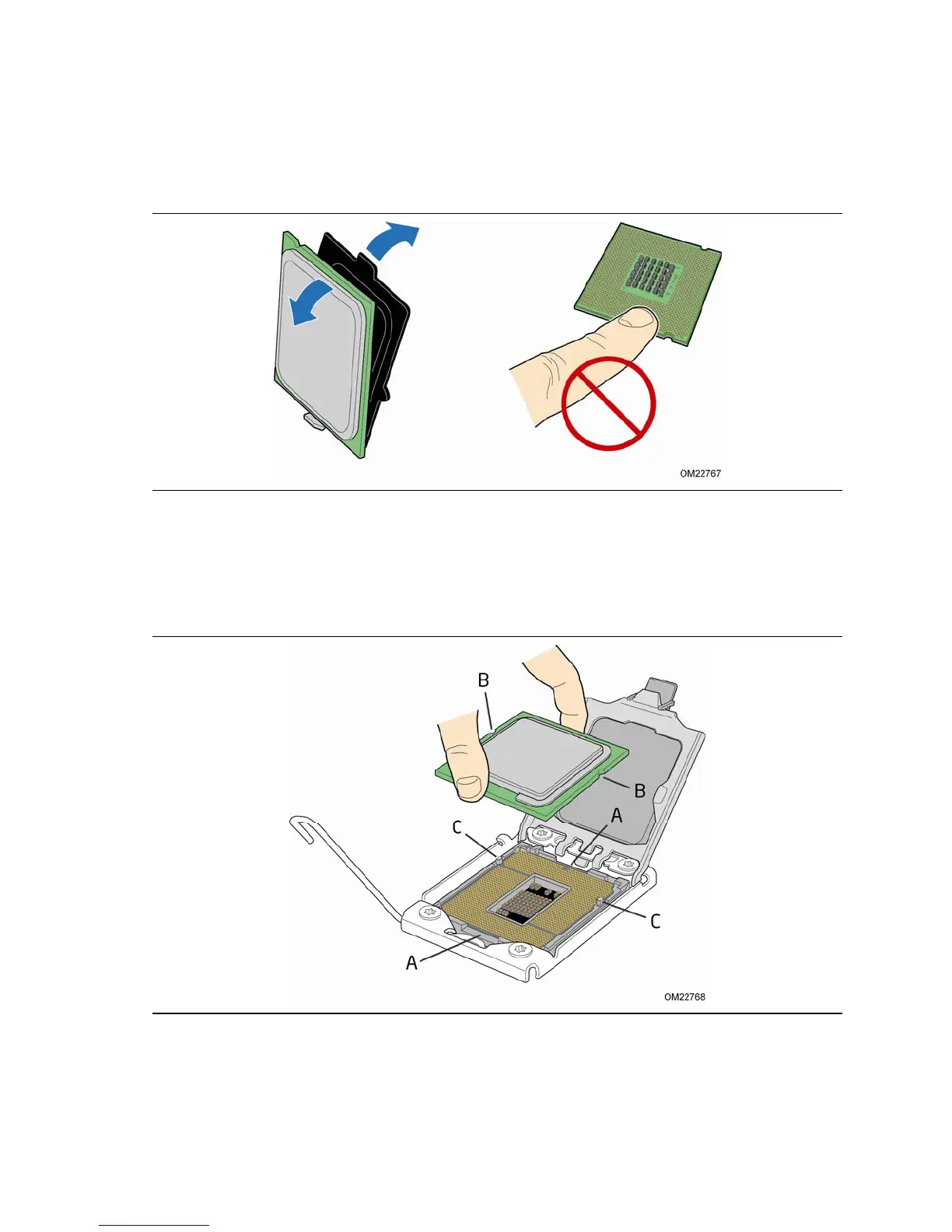 OM22767

B

B

A

C

C

A

OM22768