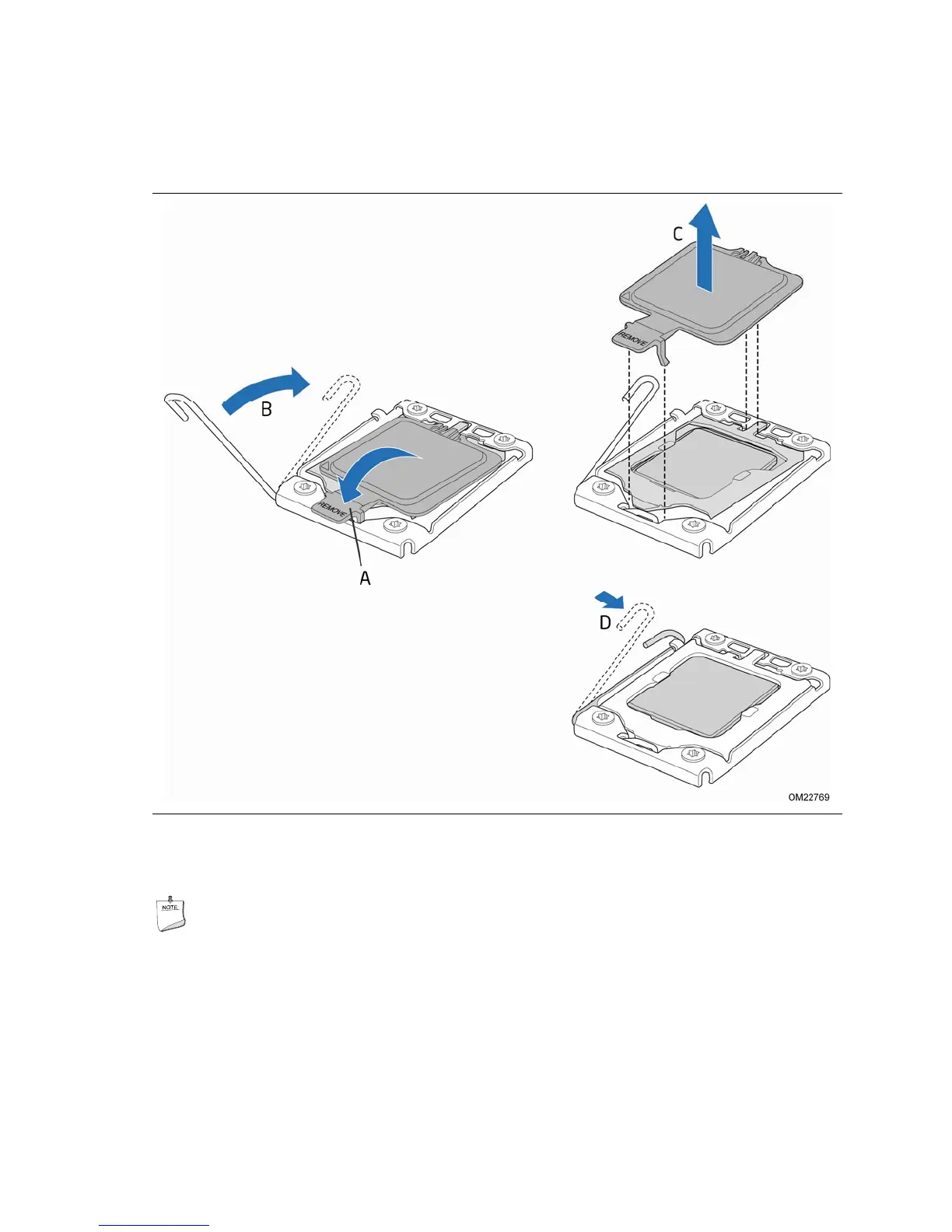 C

REMOVE

B

REMOVE

A

D

OM22769

NOTE