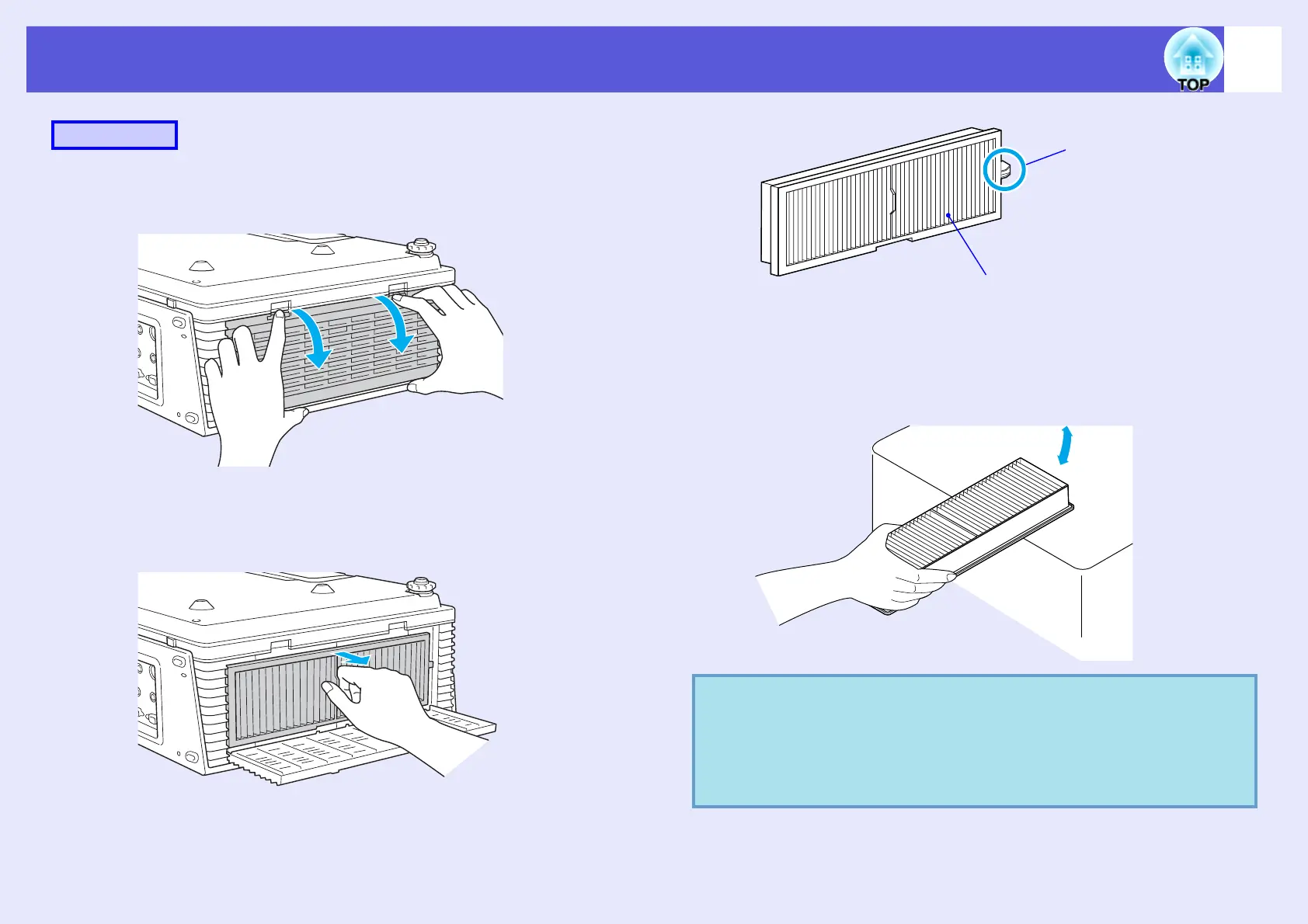 TOP