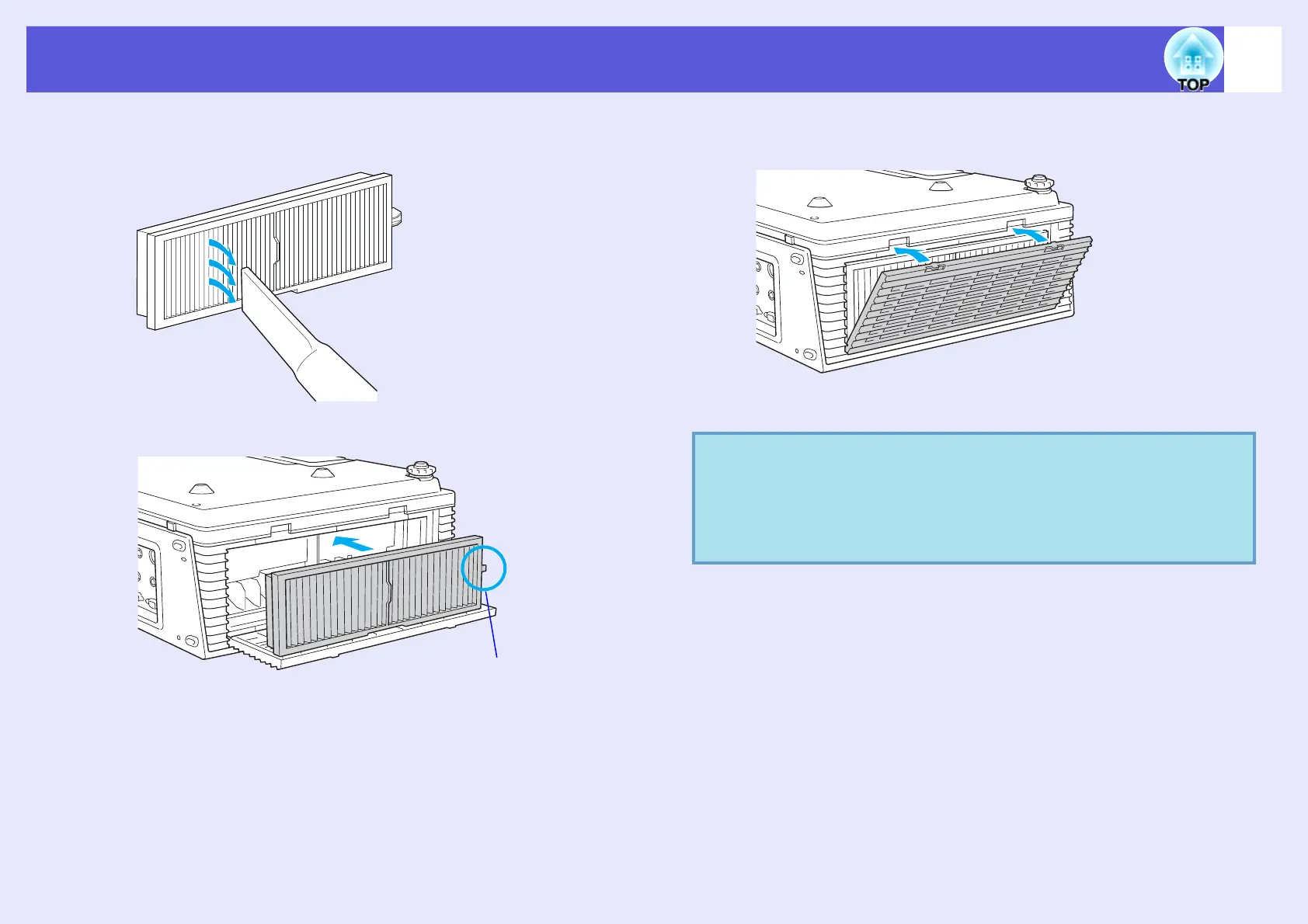 TOP