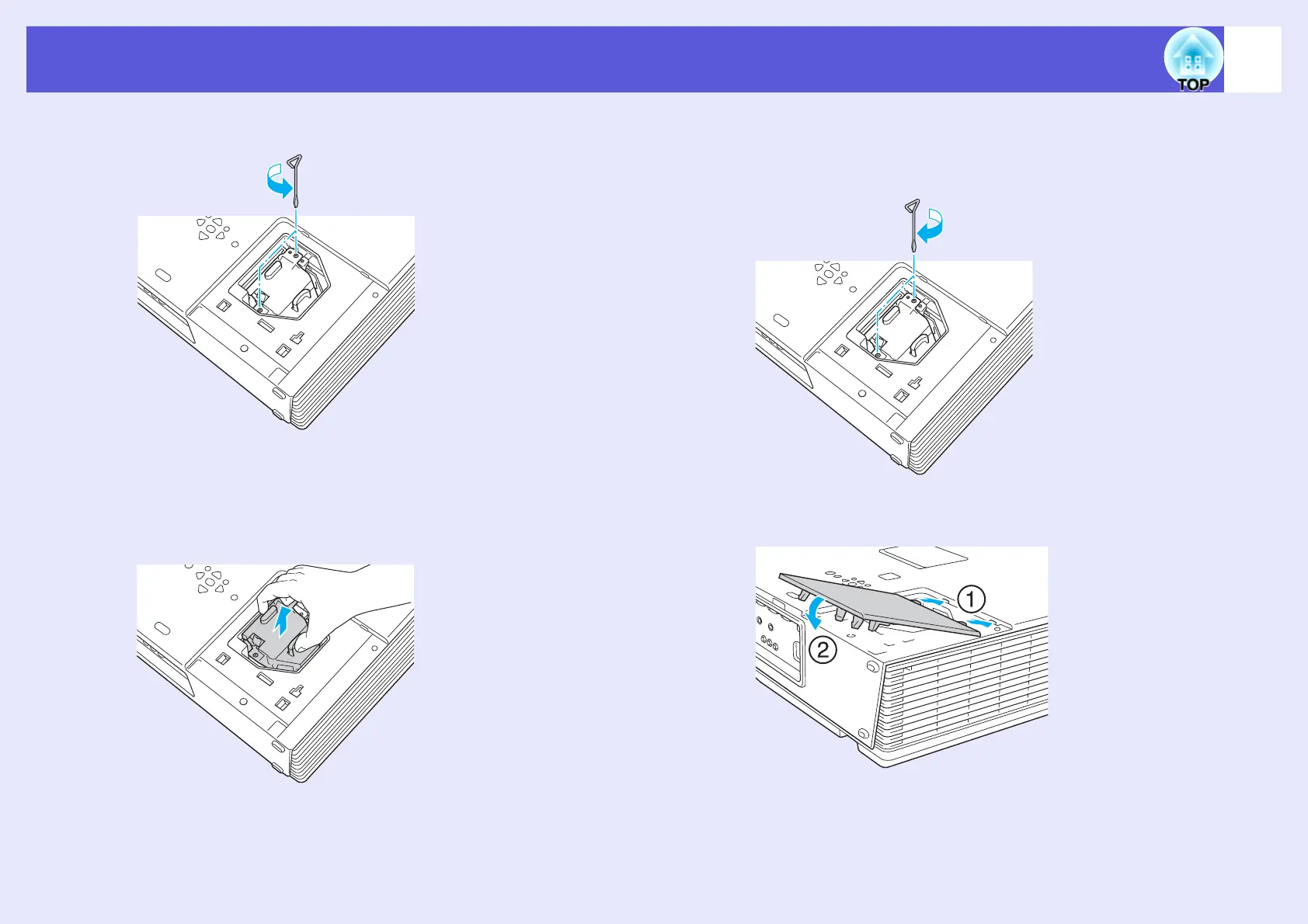 TOP

①
②