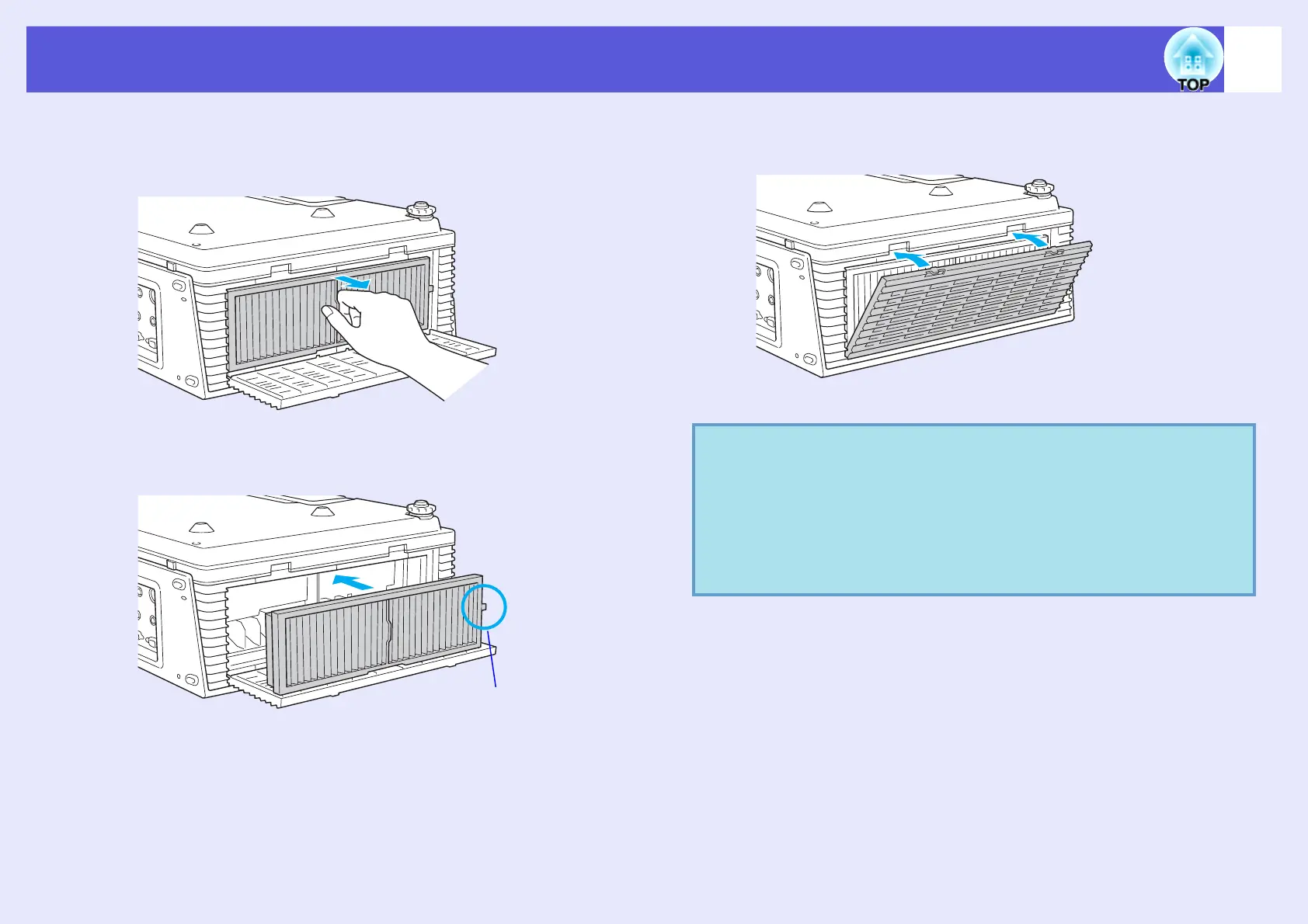 TOP