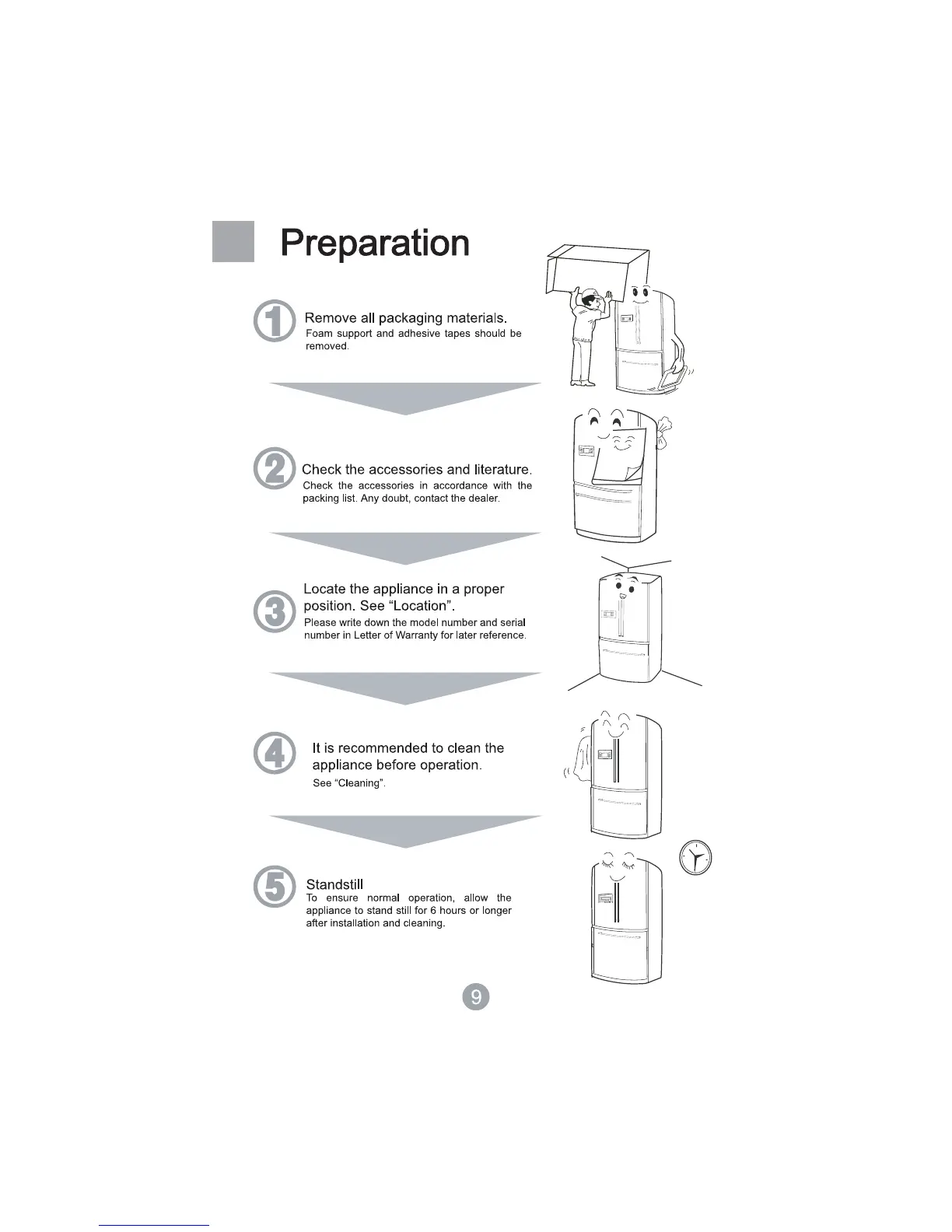 Preparation

1 Remove all packaging materials.
Foam support and adhesive tapes should be removed.

2 Check the accessories and literature.
Check the accessories in accordance with the packing list. Any doubt, contact the dealer.

3 Locate the appliance in a proper position. See "Location".
Please write down the model number and serial number in Letter of Warranty for later reference.

4 It is recommended to clean the appliance before operation.
See "Cleaning".

5 Standstill
To ensure normal operation, allow the appliance to stand still for 6 hours or longer after installation and cleaning.

9