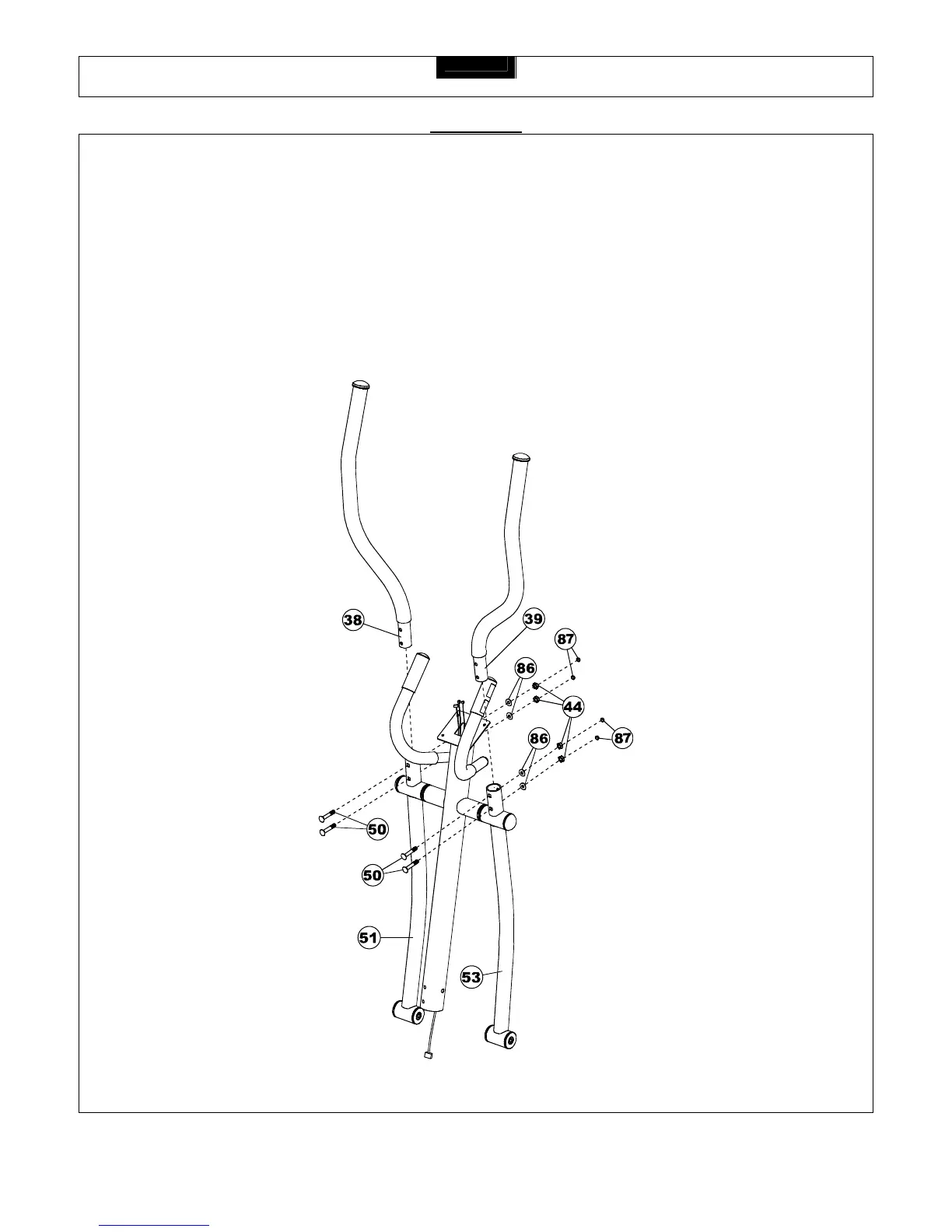 38

39

87

86

44

86

87

50

50

51

53