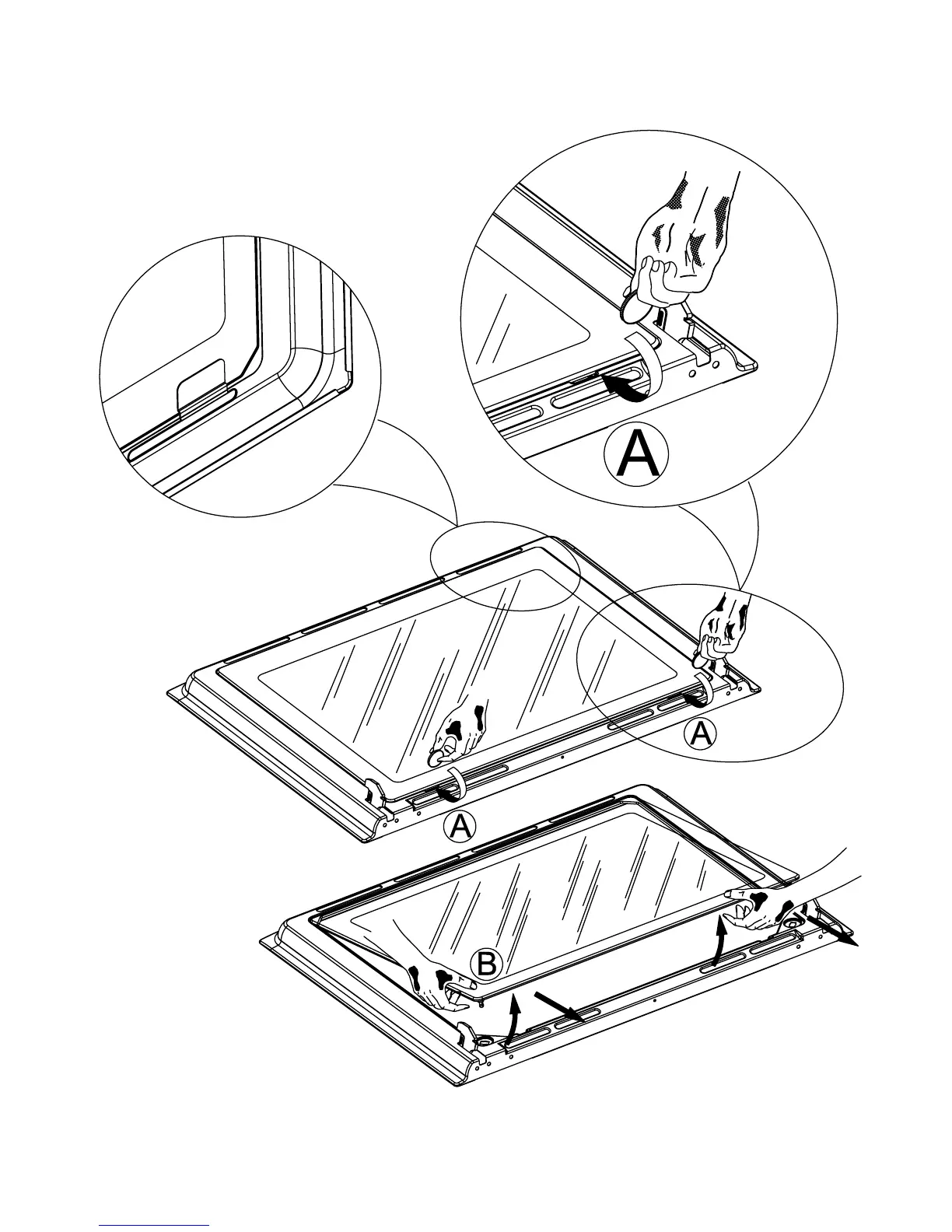 A

A

A

B