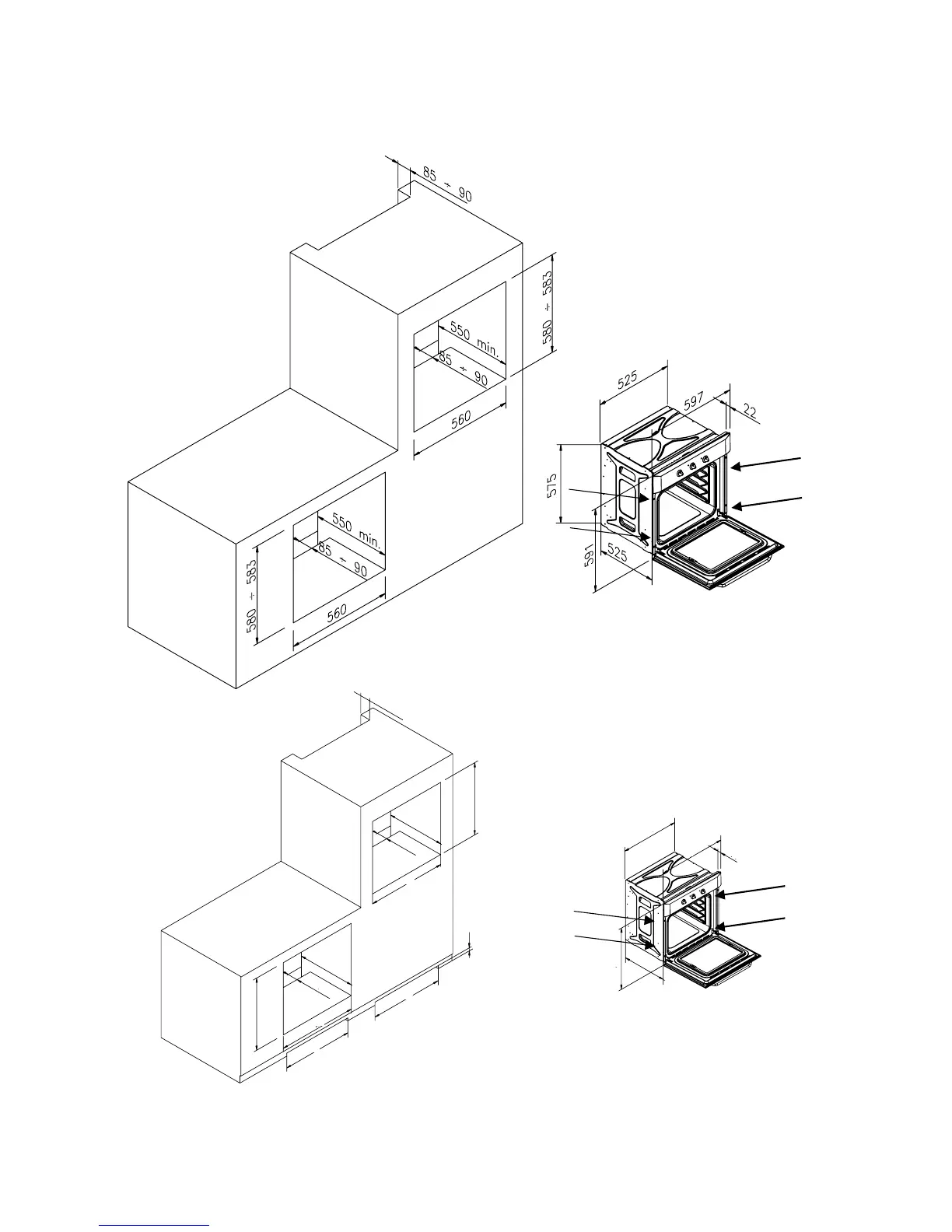 85 ÷ 90

580 ÷ 583

550 min.

85 ÷ 90

560

550 min.

85 ÷ 90

580 ÷ 583

560

525

597

22

575

591

525