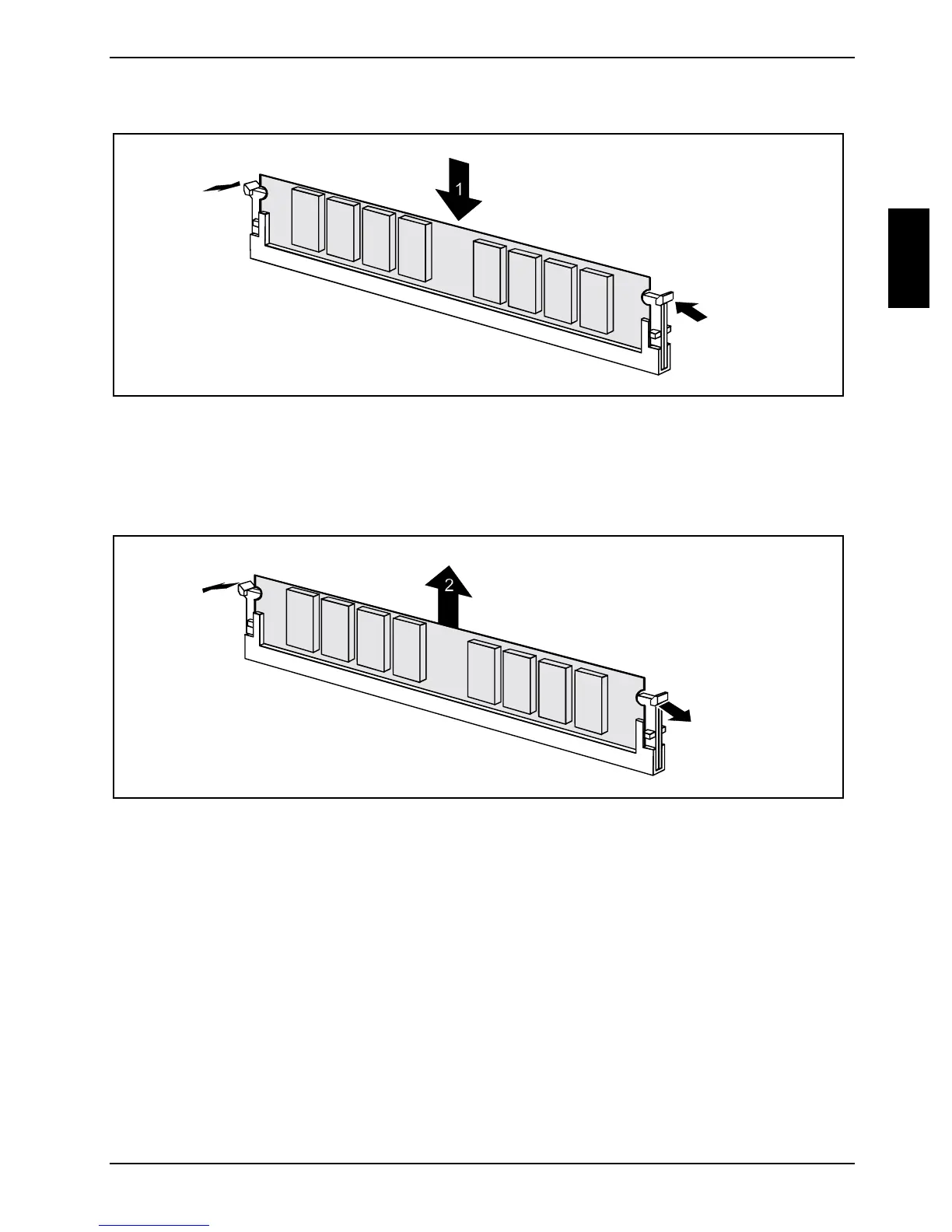 1

2