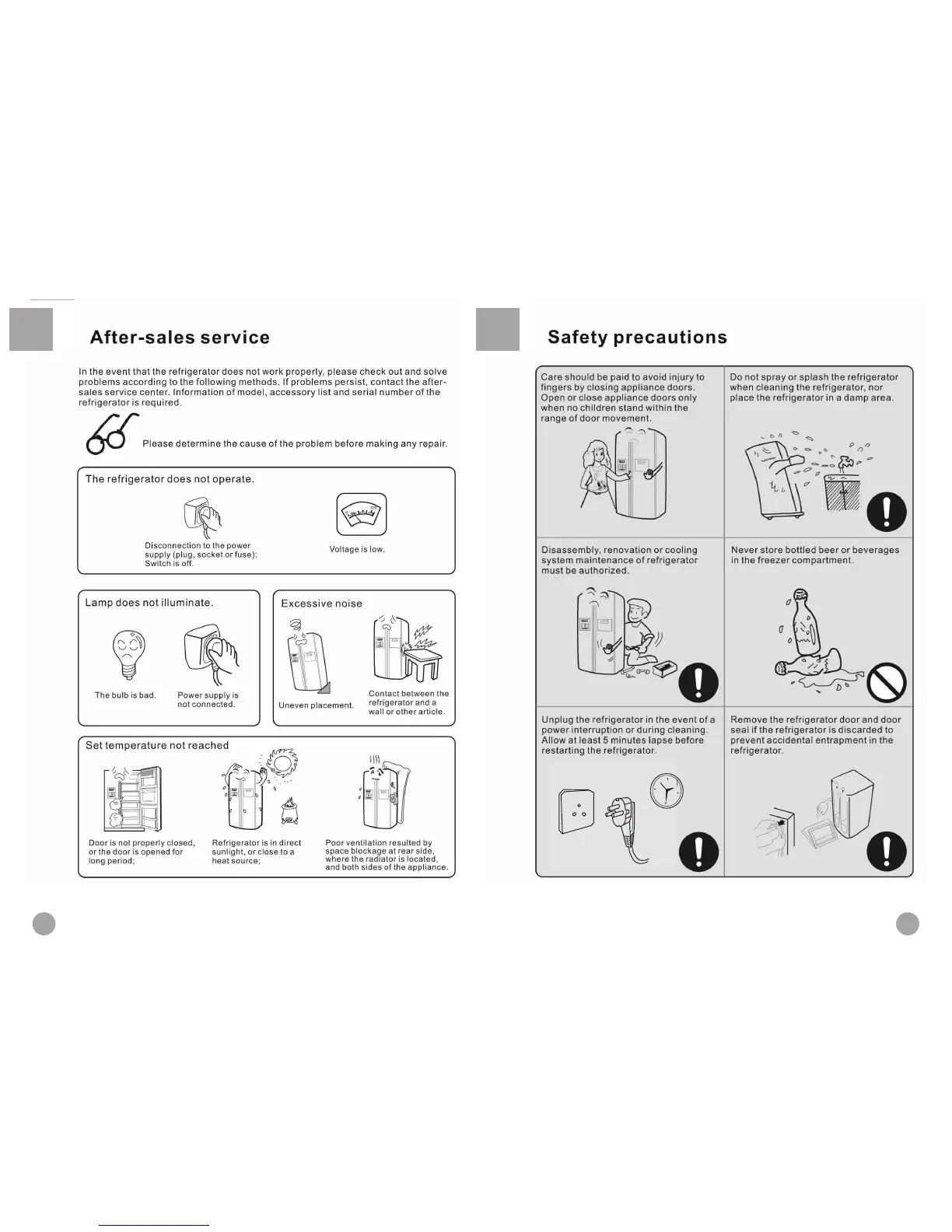 After-sales service

In the event that the refrigerator does not work properly, please check out and solve problems according to the following methods. If problems persist, contact the after-sales service center. Information of model, accessory list and serial number of the refrigerator is required.

Please determine the cause of the problem before making any repair.

The refrigerator does not operate.

Disconnection to the power supply (plug, socket or fuse); Switch is off.

Voltage is low.

Lamp does not illuminate.

The bulb is bad.

Power supply is not connected.

Excessive noise

Uneven placement.

Contact between the refrigerator and a wall or other article.

Set temperature not reached

Door is not properly closed, or the door is opened for long period;

Refrigerator is in direct sunlight, or close to a heat source;

Poor ventilation resulted by space blockage at rear side, where the radiator is located, and both sides of the appliance.

Safety precautions

Care should be paid to avoid injury to fingers by closing appliance doors. Open or close appliance doors only when no children stand within the range of door movement.

Do not spray or splash the refrigerator when cleaning the refrigerator, nor place the refrigerator in a damp area.

Disassembly, renovation or cooling system maintenance of refrigerator must be authorized.

Never store bottled beer or beverages in the freezer compartment.

Unplug the refrigerator in the event of a power interruption or during cleaning. Allow at least 5 minutes lapse before restarting the refrigerator.

Remove the refrigerator door and door seal if the refrigerator is discarded to prevent accidental entrapment in the refrigerator.