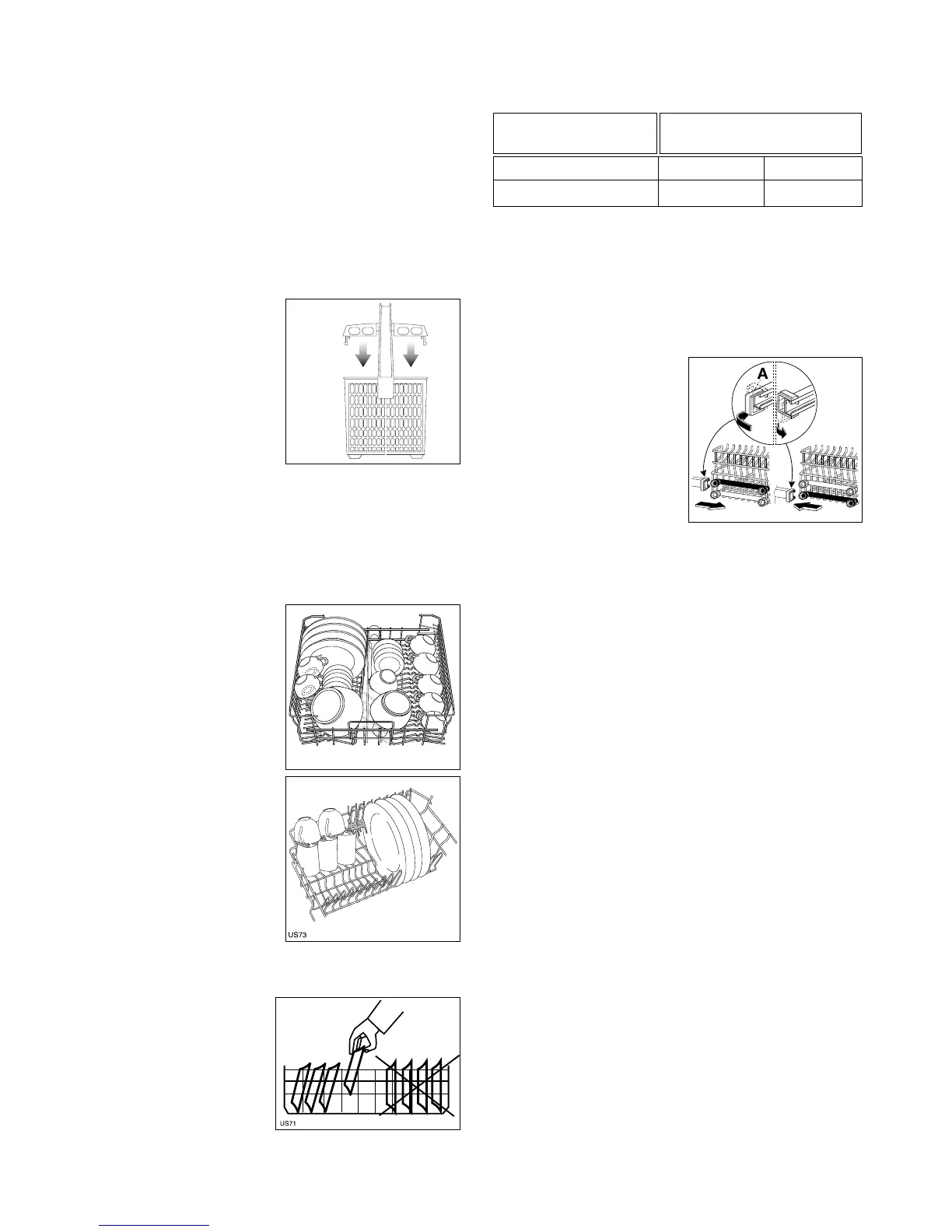 A

US73

US71