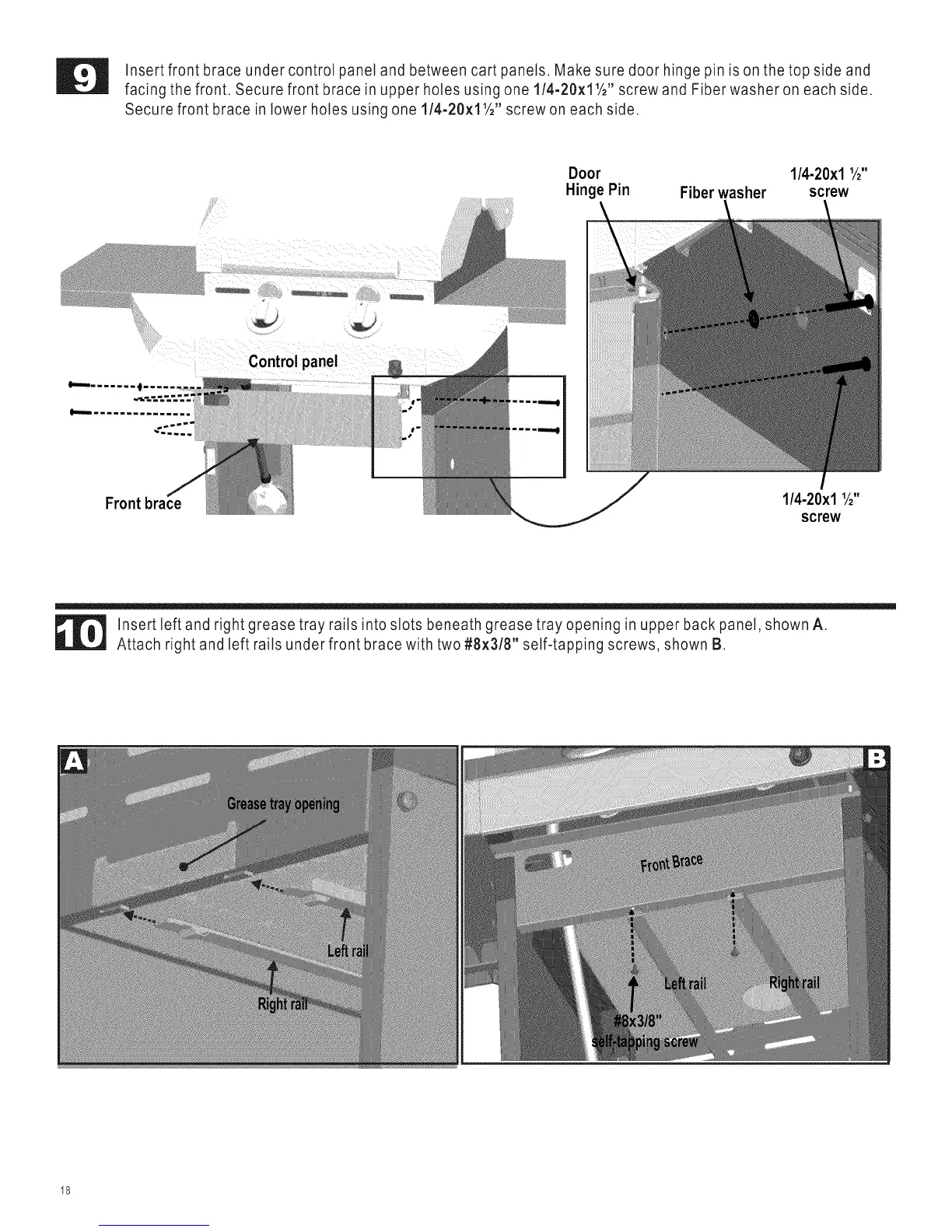 9

Insert front brace under control panel and between cart panels. Make sure door hinge pin is on the top side and facing the front. Secure front brace in upper holes using one 1/4-20x1½" screw and Fiber washer on each side. Secure front brace in lower holes using one 1/4-20x1½" screw on each side.

Door Hinge Pin

Fiber washer

1/4-20x1 ½" screw

Control panel

Front brace

1/4-20x1 ½" screw

10

Insert left and right grease tray rails into slots beneath grease tray opening in upper back panel, shown A. Attach right and left rails under front brace with two #8x3/8" self-tapping screws, shown B.

A

Grease tray opening

Left rail

Right rail

B

Front Brace

Left rail

Right rail

#8x3/8" self-tapping screw

18