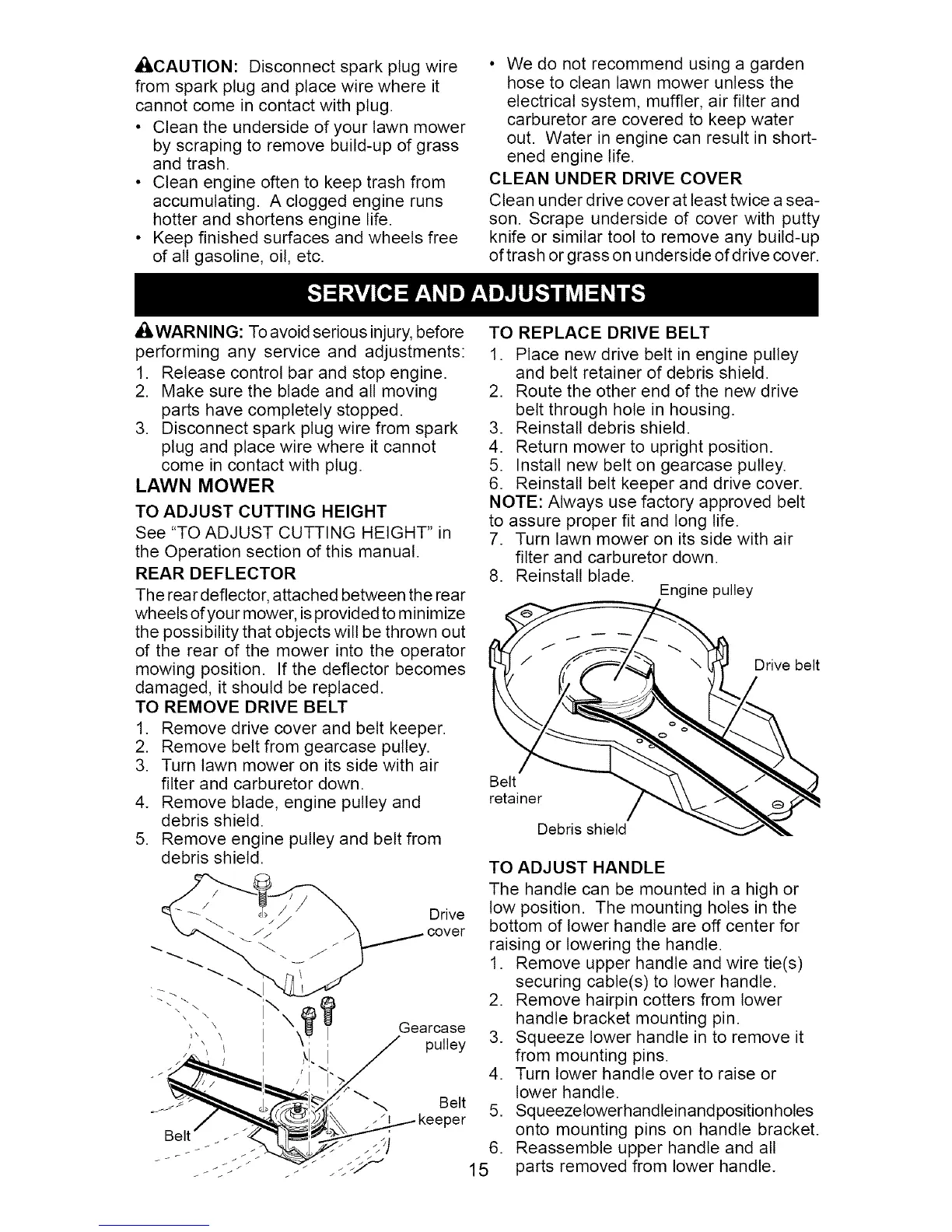 CAUTION: Disconnect spark plug wire from spark plug and place wire where it cannot come in contact with plug.

• Clean the underside of your lawn mower by scraping to remove build-up of grass and trash.
• Clean engine often to keep trash from accumulating. A clogged engine runs hotter and shortens engine life.
• Keep finished surfaces and wheels free of all gasoline, oil, etc.
• We do not recommend using a garden hose to clean lawn mower unless the electrical system, muffler, air filter and carburetor are covered to keep water out. Water in engine can result in shortened engine life.

CLEAN UNDER DRIVE COVER

Clean under drive cover at least twice a season. Scrape underside of cover with putty knife or similar tool to remove any build-up of trash or grass on underside of drive cover.

SERVICE AND ADJUSTMENTS

WARNING: To avoid serious injury, before performing any service and adjustments:
1. Release control bar and stop engine.
2. Make sure the blade and all moving parts have completely stopped.
3. Disconnect spark plug wire from spark plug and place wire where it cannot come in contact with plug.

LAWN MOWER

TO ADJUST CUTTING HEIGHT

See "TO ADJUST CUTTING HEIGHT" in the Operation section of this manual.

REAR DEFLECTOR

The rear deflector, attached between the rear wheels of your mower, is provided to minimize the possibility that objects will be thrown out of the rear of the mower into the operator mowing position. If the deflector becomes damaged, it should be replaced.

TO REMOVE DRIVE BELT

1. Remove drive cover and belt keeper.
2. Remove belt from gearcase pulley.
3. Turn lawn mower on its side with air filter and carburetor down.
4. Remove blade, engine pulley and debris shield.
5. Remove engine pulley and belt from debris shield.

Drive cover
Gearcase pulley
Belt keeper
Belt

TO REPLACE DRIVE BELT

1. Place new drive belt in engine pulley and belt retainer of debris shield.
2. Route the other end of the new drive belt through hole in housing.
3. Reinstall debris shield.
4. Return mower to upright position.
5. Install new belt on gearcase pulley.
6. Reinstall belt keeper and drive cover.

NOTE: Always use factory approved belt to assure proper fit and long life.

7. Turn lawn mower on its side with air filter and carburetor down.
8. Reinstall blade.

Engine pulley
Drive belt
Belt retainer
Debris shield

TO ADJUST HANDLE

The handle can be mounted in a high or low position. The mounting holes in the bottom of lower handle are off center for raising or lowering the handle.
1. Remove upper handle and wire tie(s) securing cable(s) to lower handle.
2. Remove hairpin cotters from lower handle bracket mounting pin.
3. Squeeze lower handle in to remove it from mounting pins.
4. Turn lower handle over to raise or lower handle.
5. Squeezelowerhandleinandpositionholes onto mounting pins on handle bracket.
6. Reassemble upper handle and all parts removed from lower handle.

15