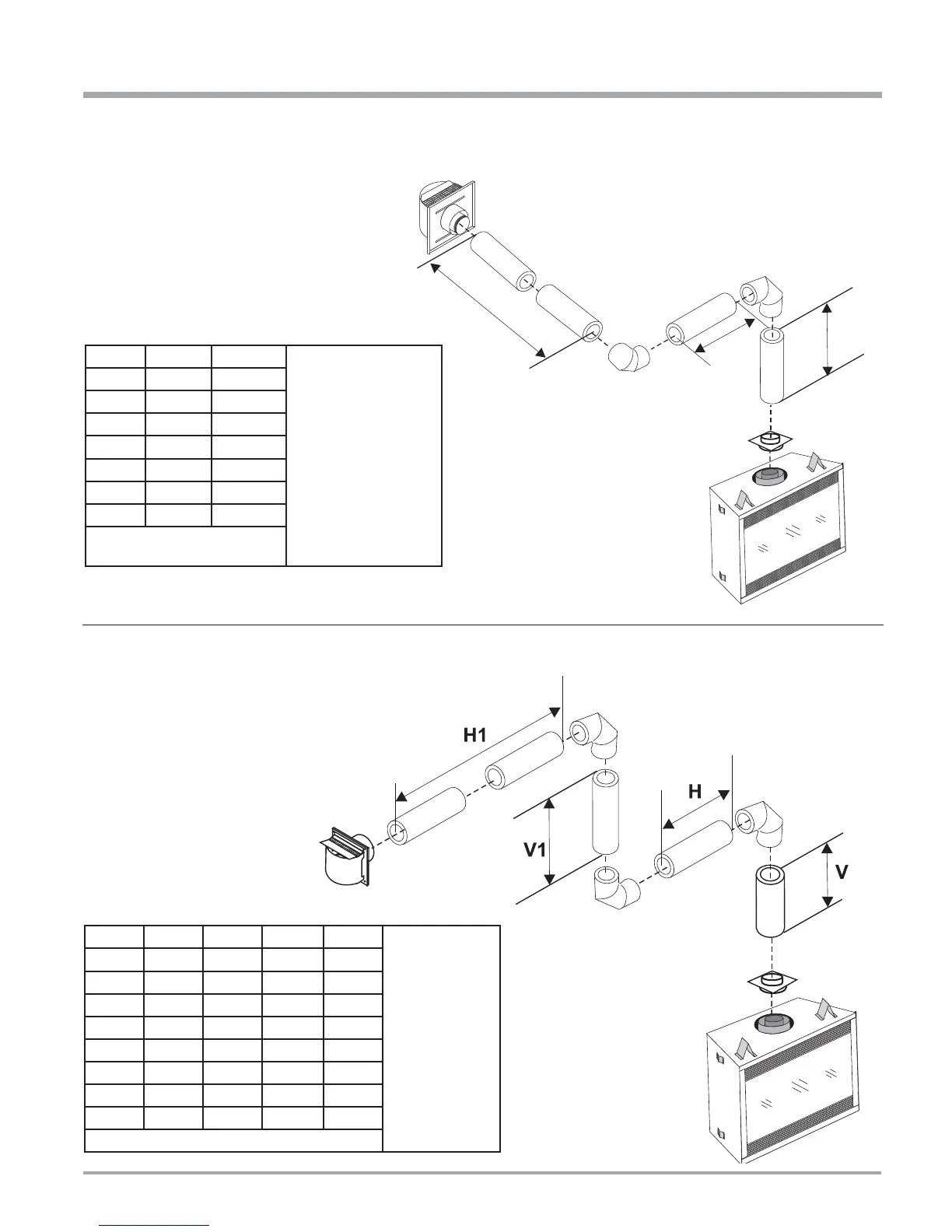 H1

H

V1

V