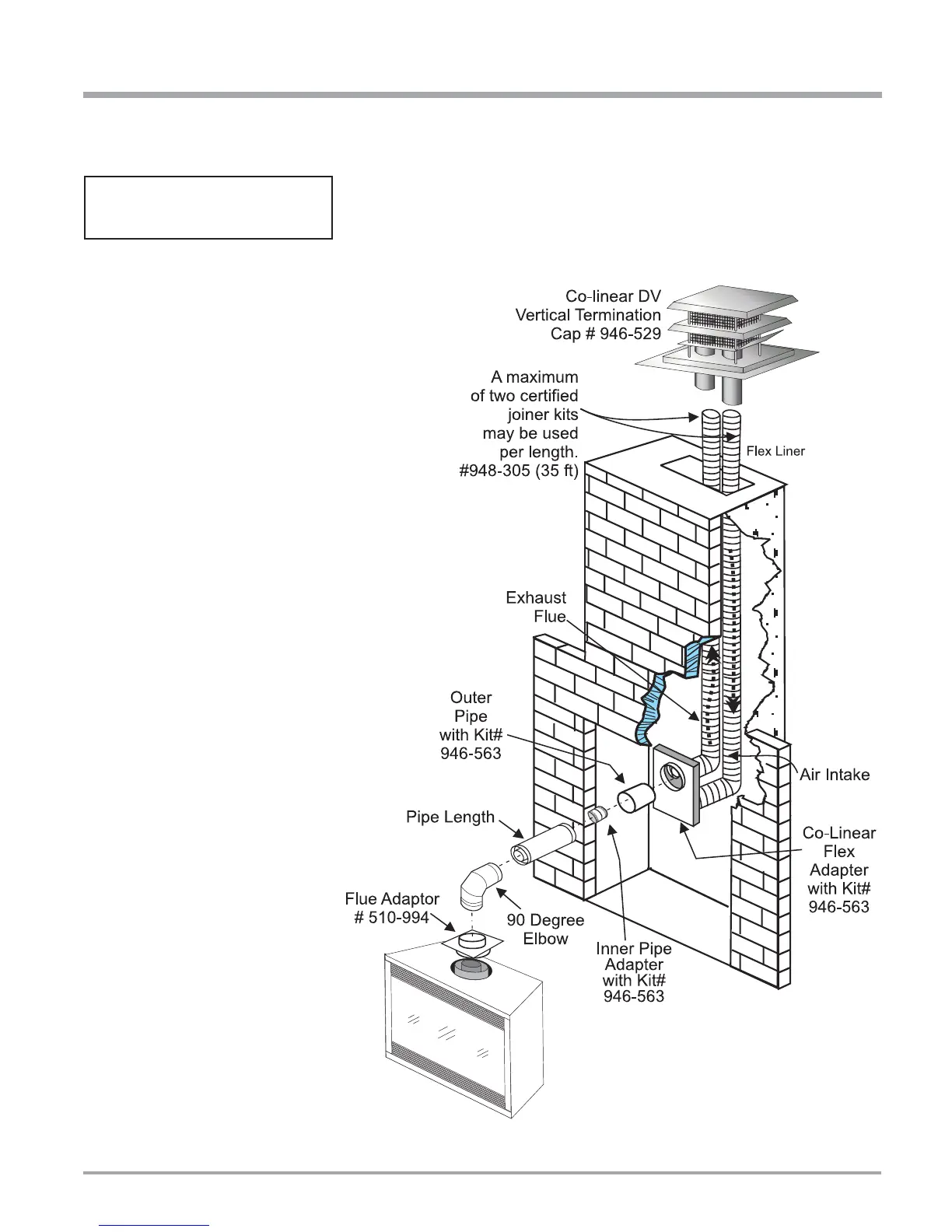 Co-linear DV
Vertical Termination
Cap # 946-529

A maximum
of two certified
joiner kits
may be used
per length.
#948-305 (35 ft)

Flex Liner

Exhaust
Flue

Outer
Pipe
with Kit#
946-563

Air Intake

Pipe Length

Co-Linear
Flex
Adapter
with Kit#
946-563

Flue Adaptor
# 510-994

90 Degree
Elbow

Inner Pipe
Adapter
with Kit#
946-563