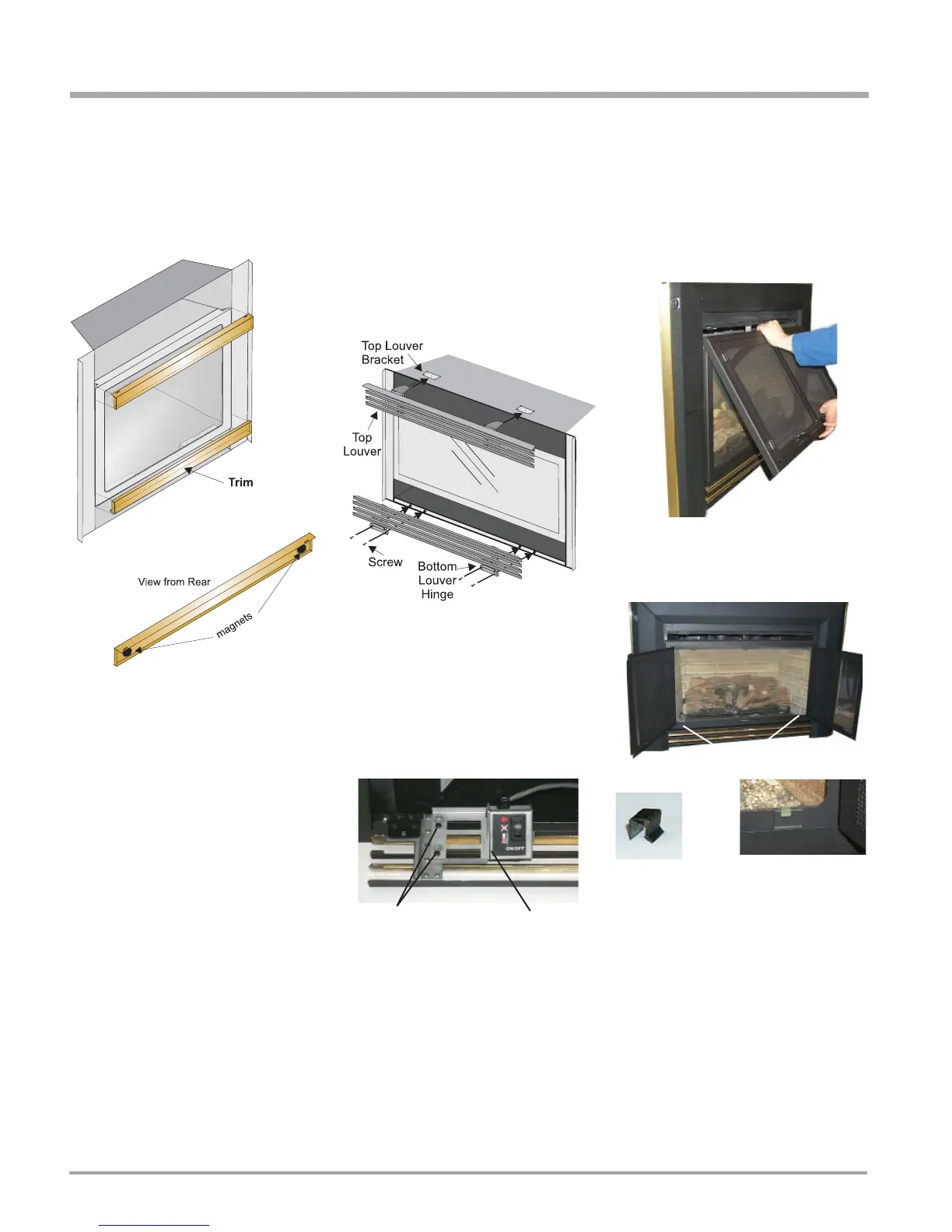 Trim

View from Rear

magnets

Top Louver Bracket

Top Louver

Screw

Bottom Louver Hinge

ON/OFF