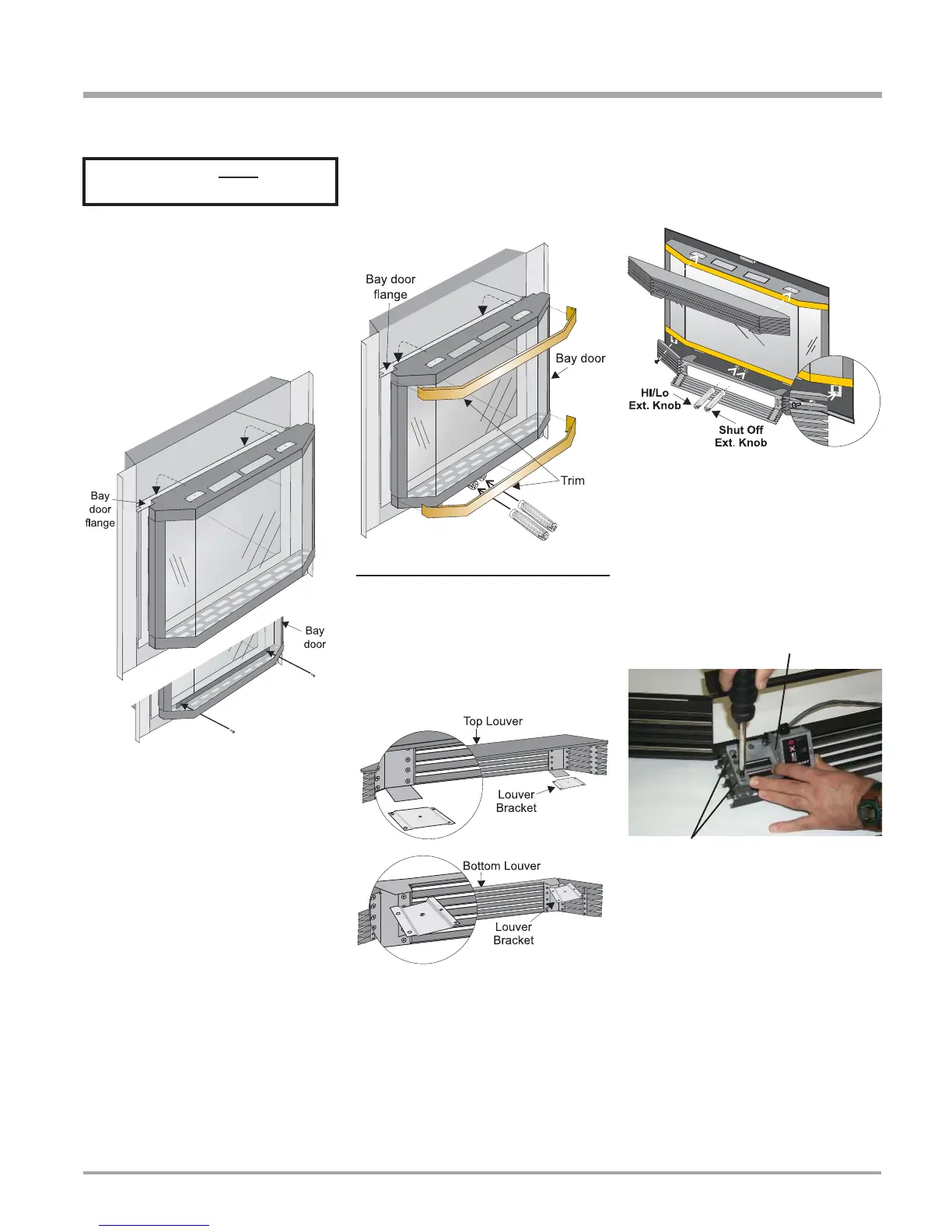 Bay door flange

Bay door

Trim

HI/Lo Ext. Knob

Shut Off Ext. Knob

Bay door flange

Bay door

Top Louver

Louver Bracket

Bottom Louver

Louver Bracket