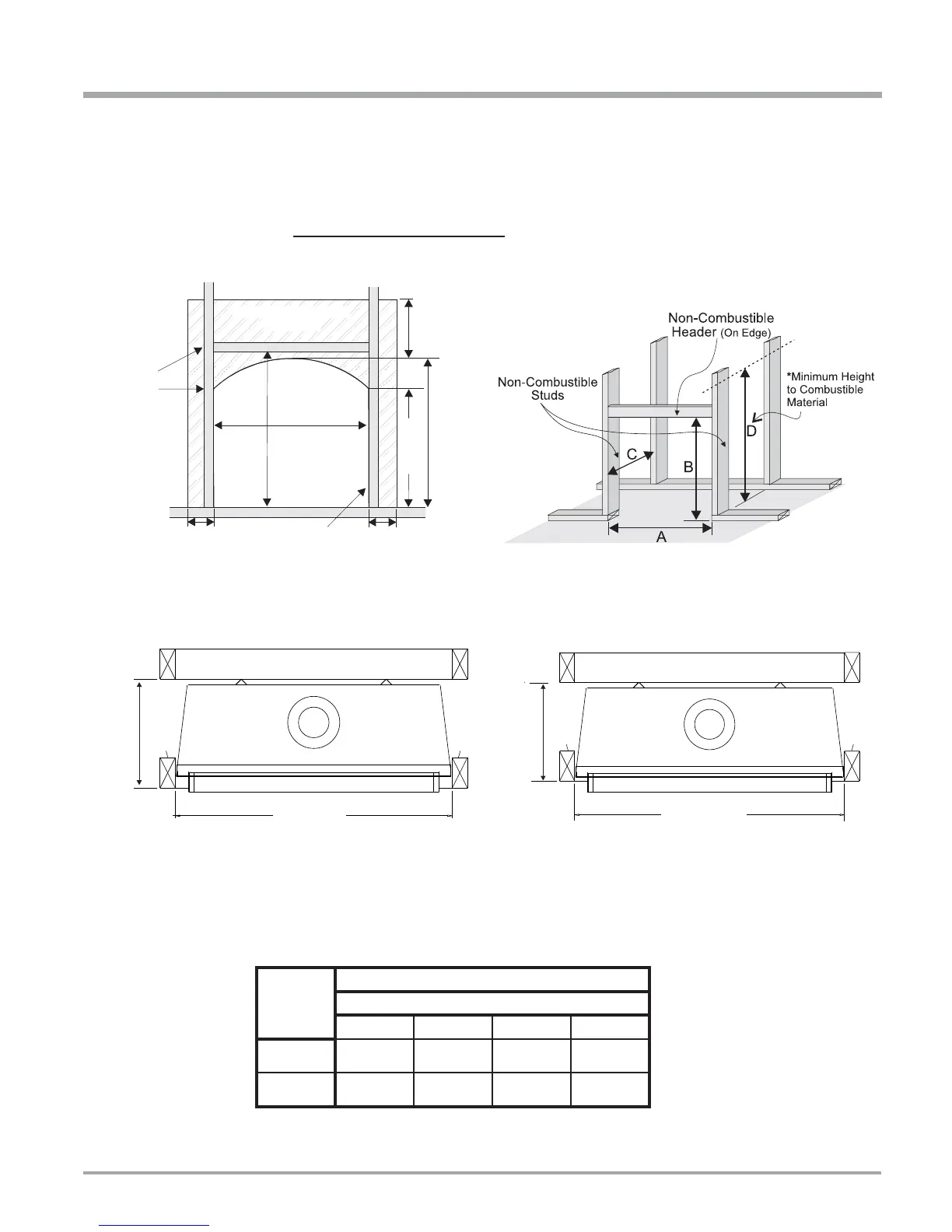 Non-Combustible Header (On Edge)

Non-Combustible Studs

*Minimum Height to Combustible Material

C

B

D

A