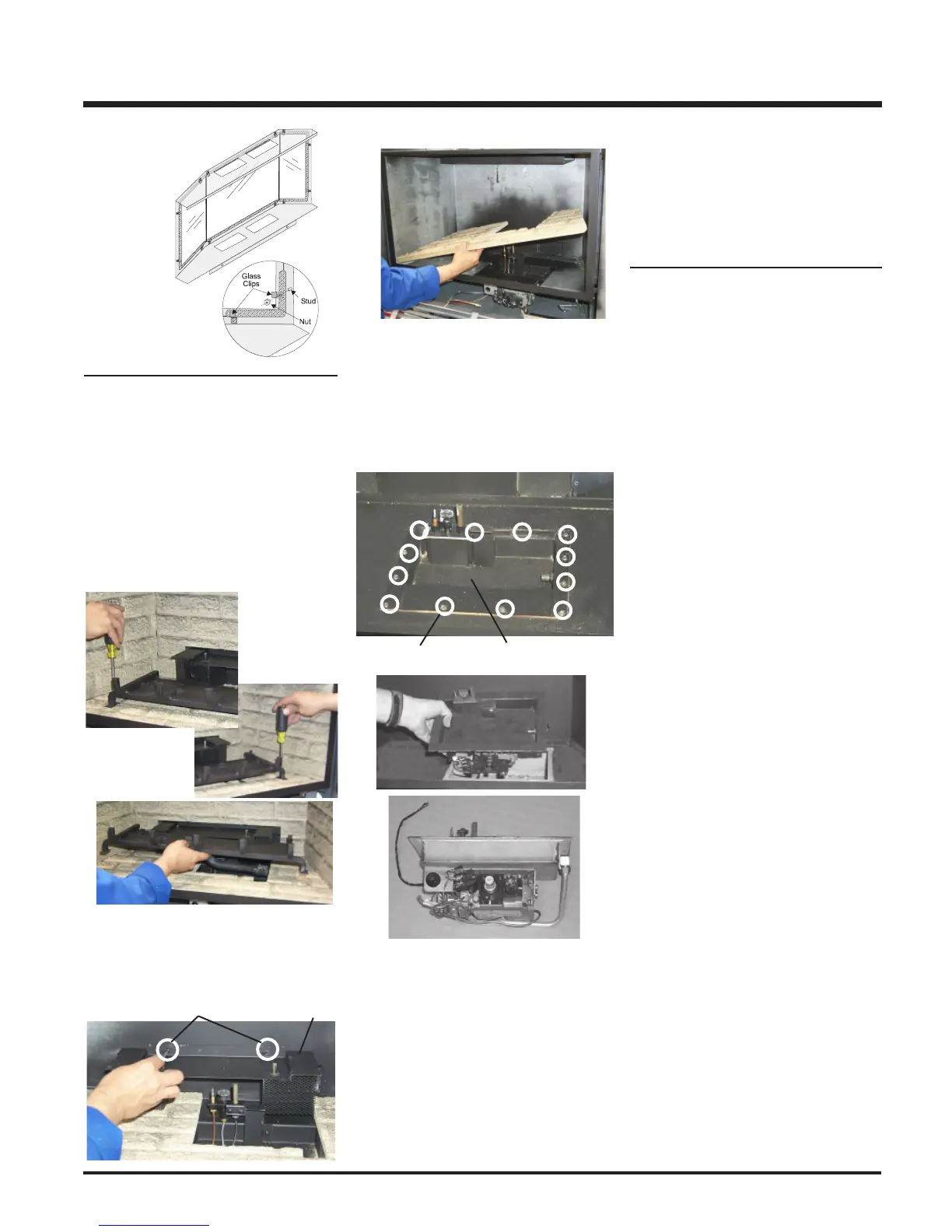 Glass Clips

Stud

Nut