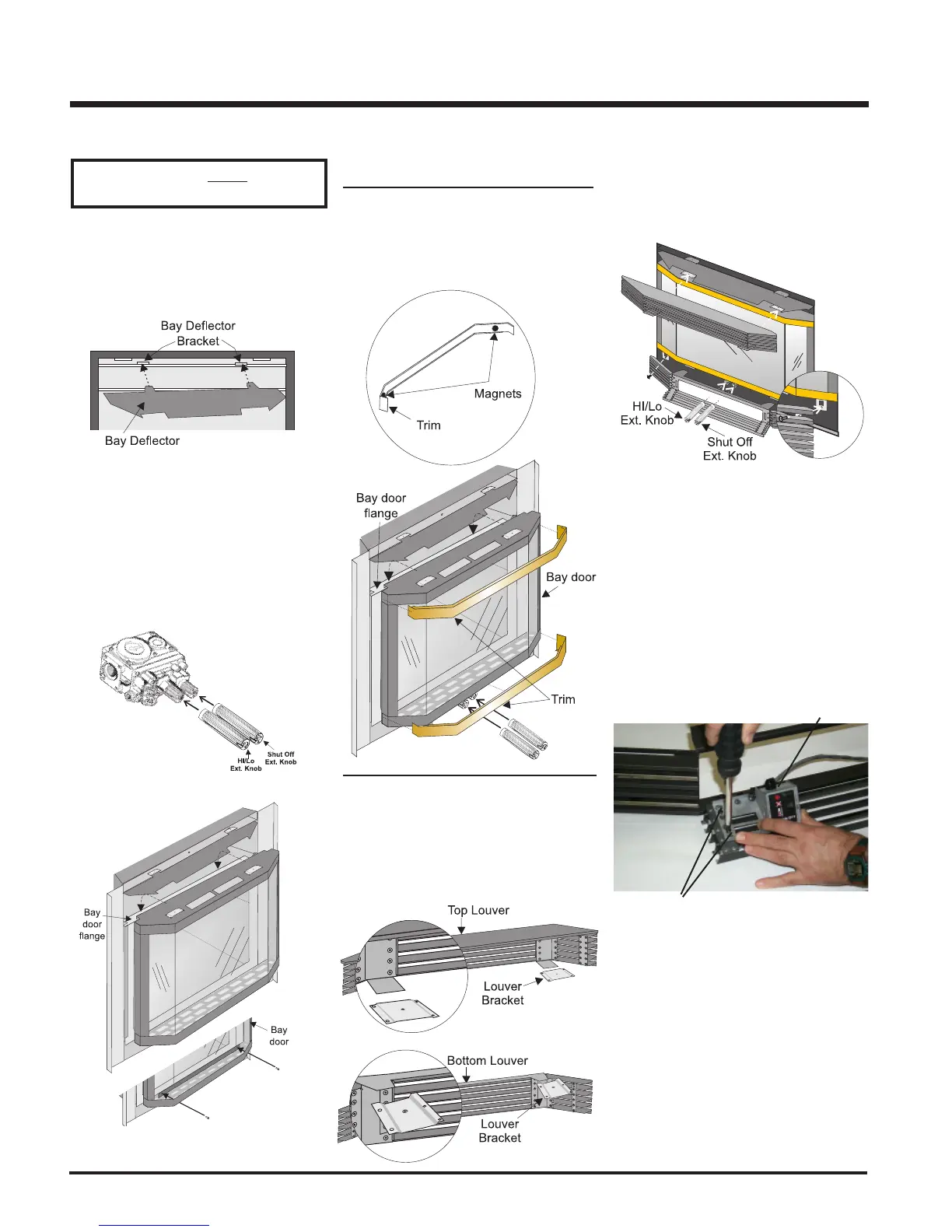 Bay Deflector
Bracket
Bay Deflector

HI/Lo
Ext. Knob
Shut Off
Ext. Knob

Bay
door
flange
Bay
door

Magnets
Trim

Bay door
flange
Bay door
Trim

Top Louver
Louver
Bracket
Bottom Louver
Louver
Bracket

HI/Lo
Ext. Knob
Shut Off
Ext. Knob