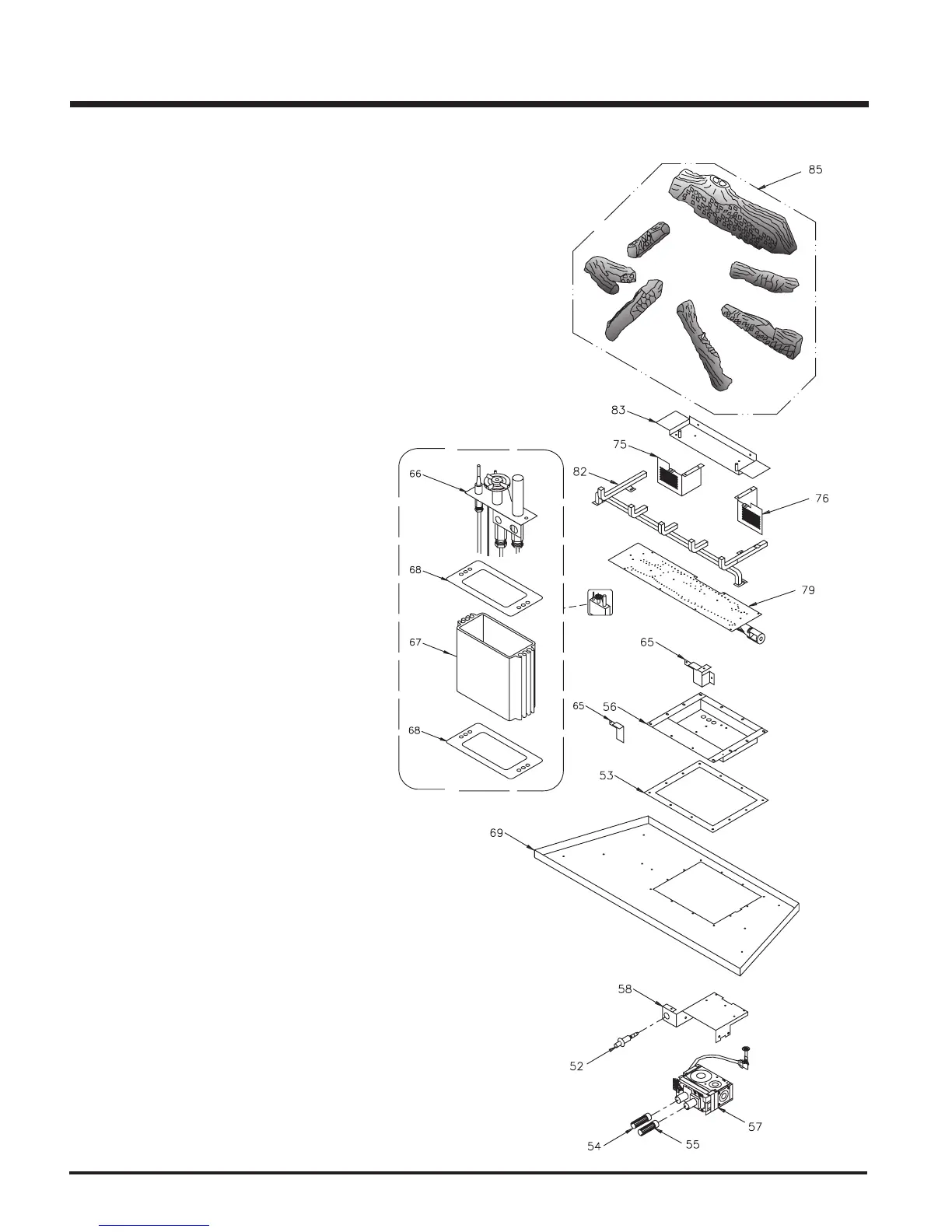 85

83

75

82

76

66

68

79

67

65

65

56

68

53

69

58

52

57

54

55