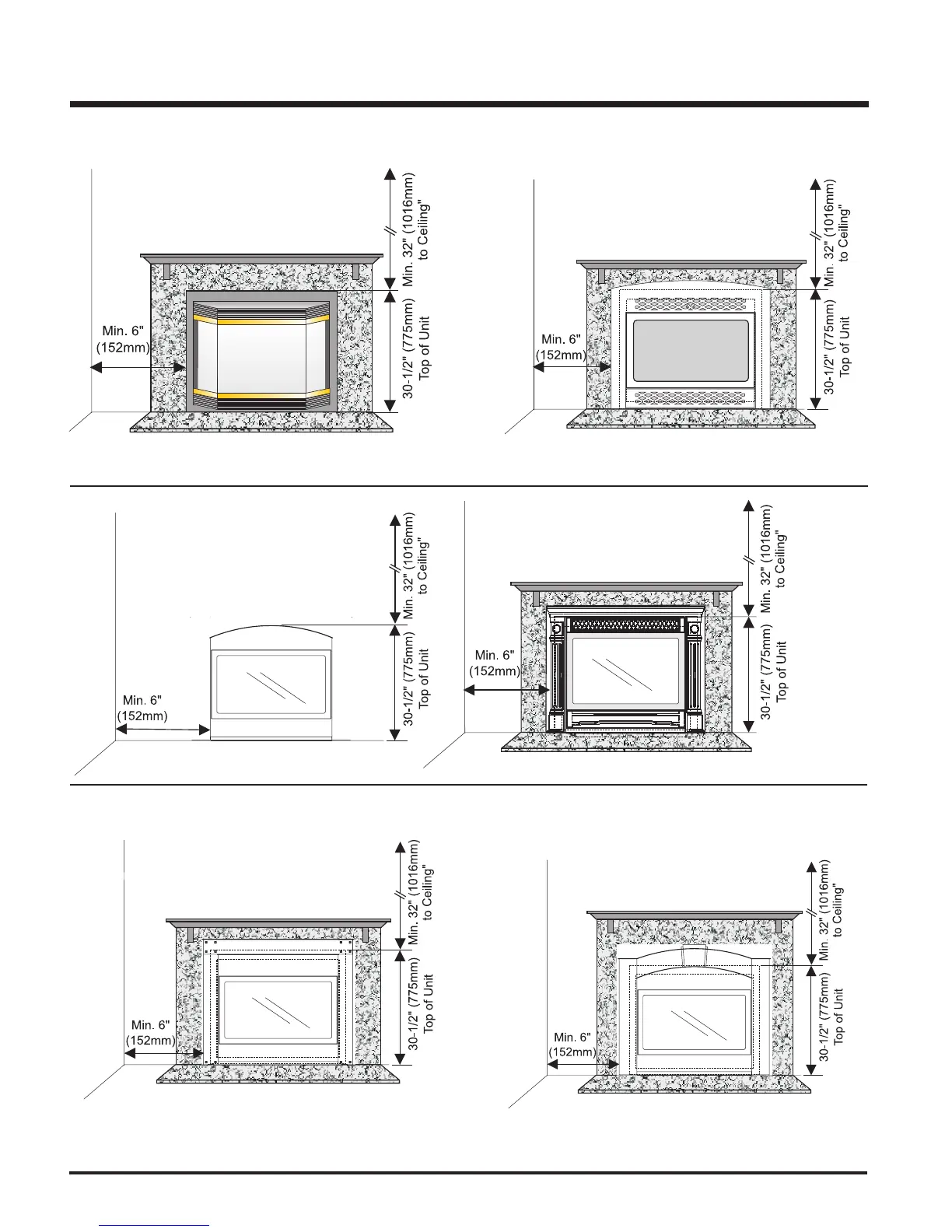 Min. 6"
(152mm)

Min. 32" (1016mm)
to Ceiling"

30-1/2" (775mm)
Top of Unit

Min. 6"
(152mm)

Min. 32" (1016mm)
to Ceiling"

30-1/2" (775mm)
Top of Unit

Min. 6"
(152mm)

Min. 32" (1016mm)
to Ceiling"

30-1/2" (775mm)
Top of Unit

Min. 6"
(152mm)

Min. 32" (1016mm)
to Ceiling"

30-1/2" (775mm)
Top of Unit

Min. 6"
(152mm)

Min. 32" (1016mm)
to Ceiling"

30-1/2" (775mm)
Top of Unit

Min. 6"
(152mm)

Min. 32" (1016mm)
to Ceiling"

30-1/2" (775mm)
Top of Unit