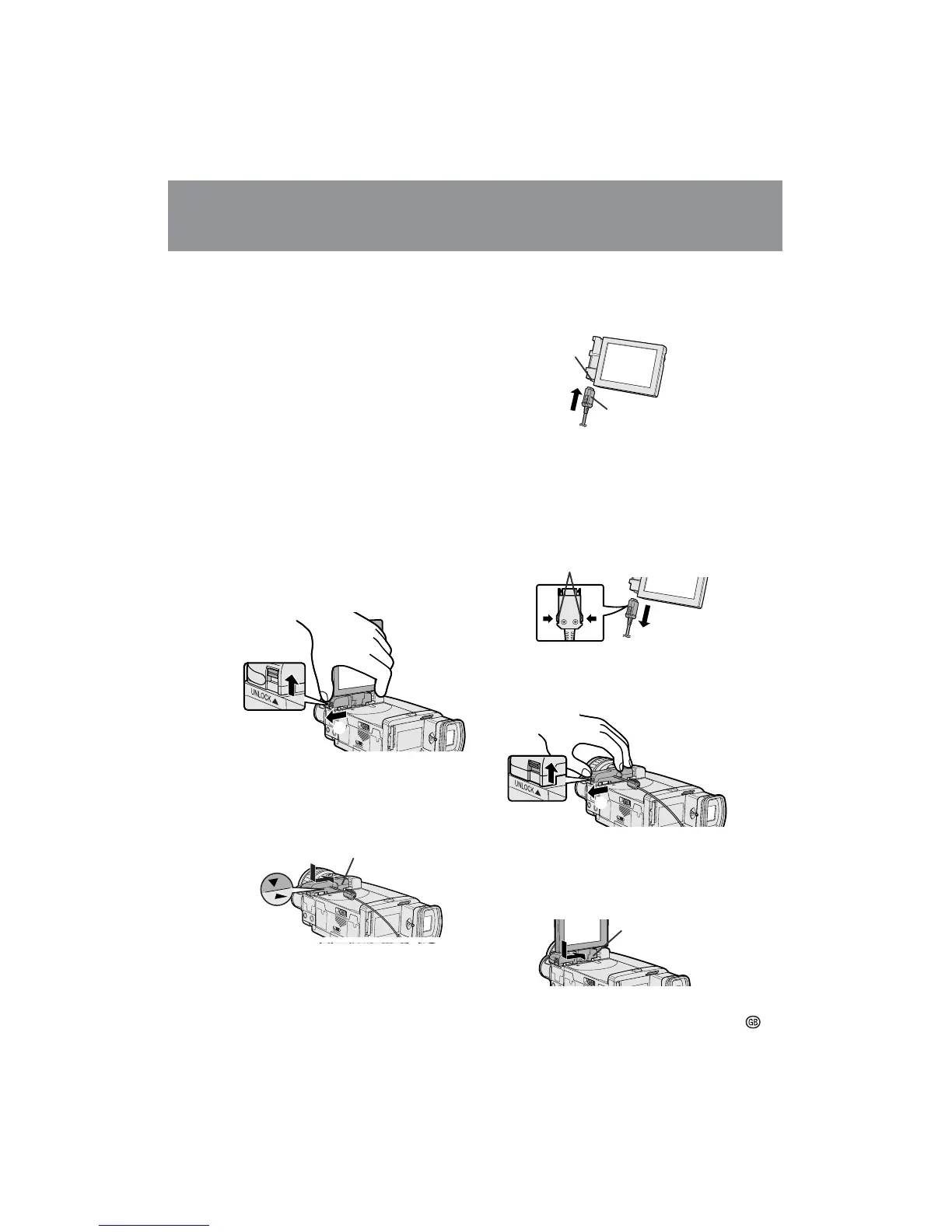 UNLOCK ▲

UNLOCK ▲

GB