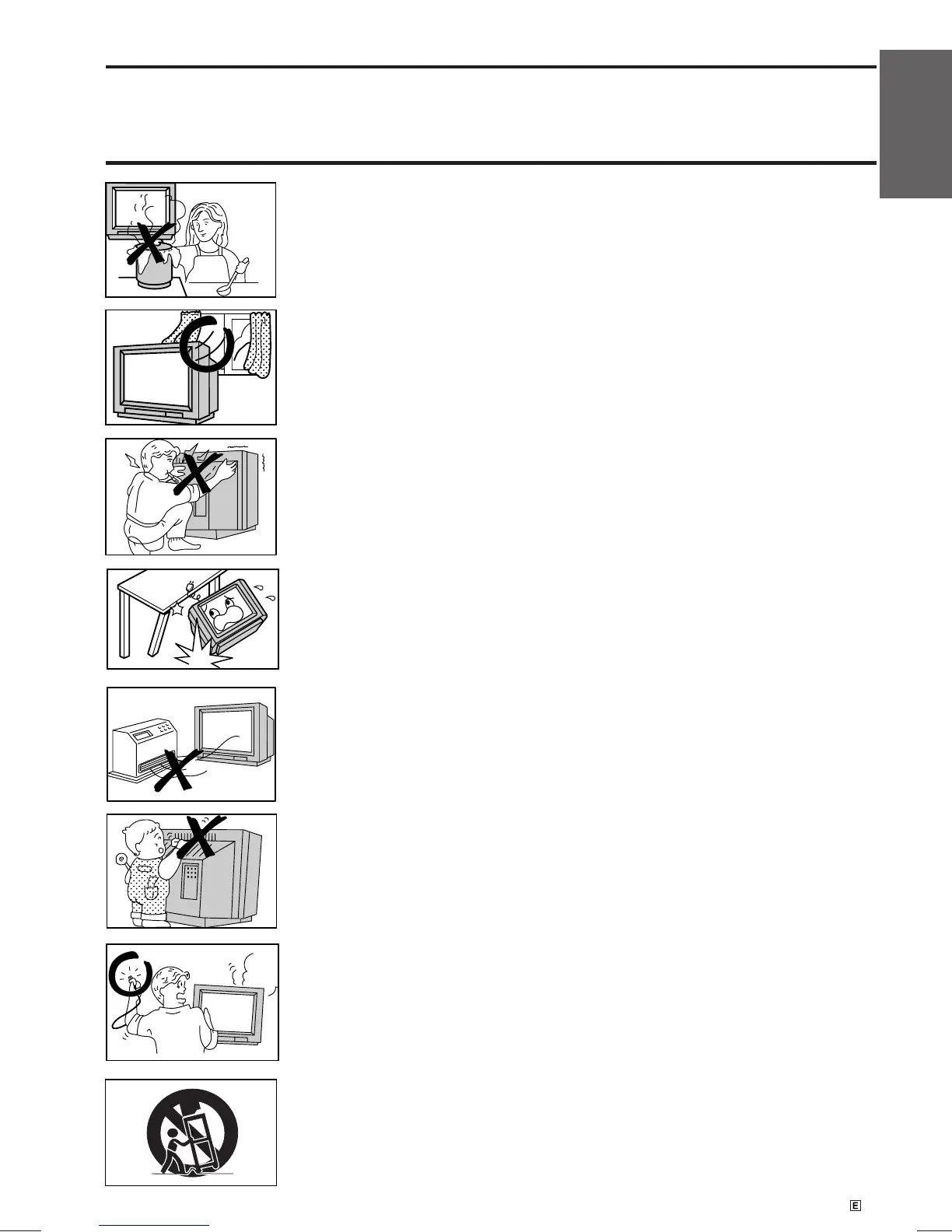 E