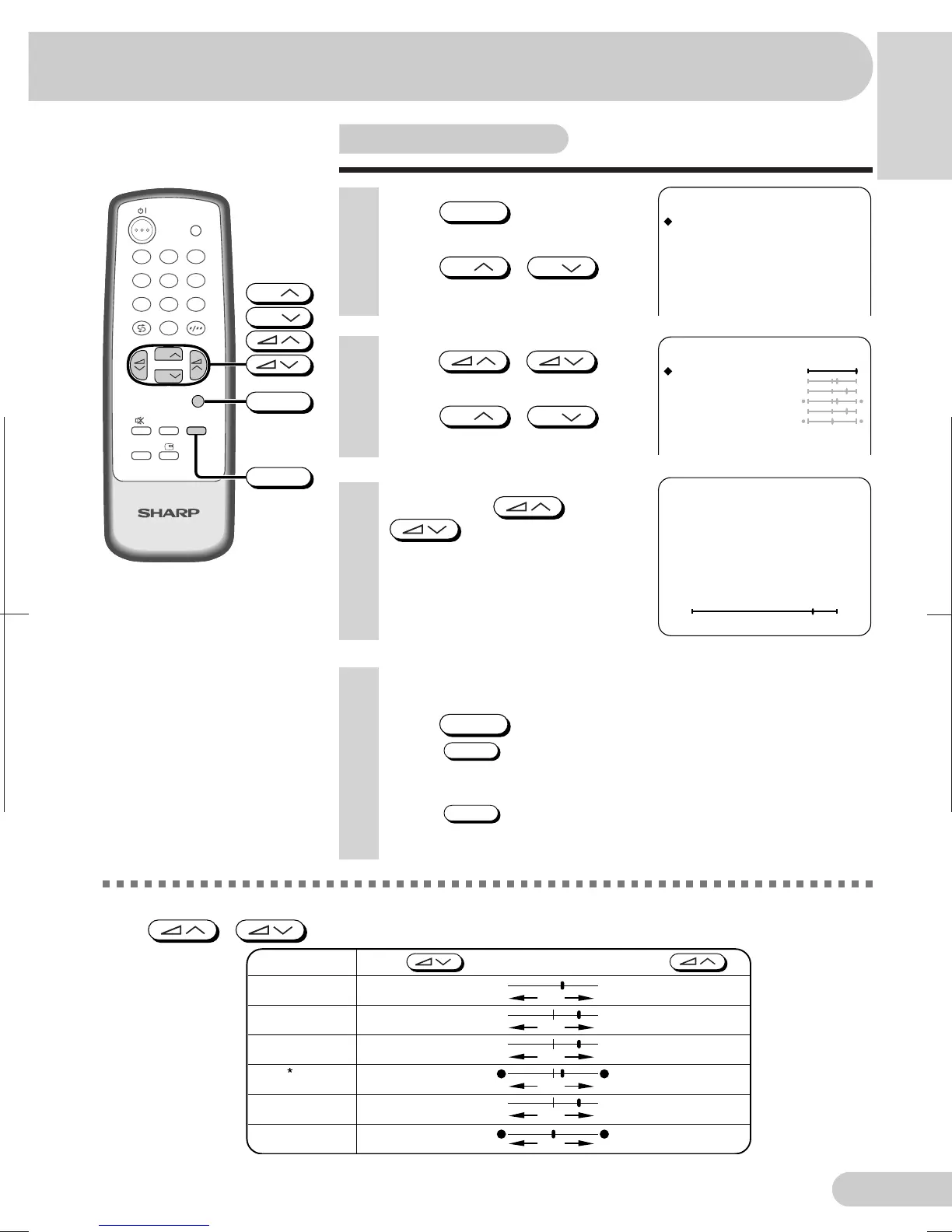 SHARP

*