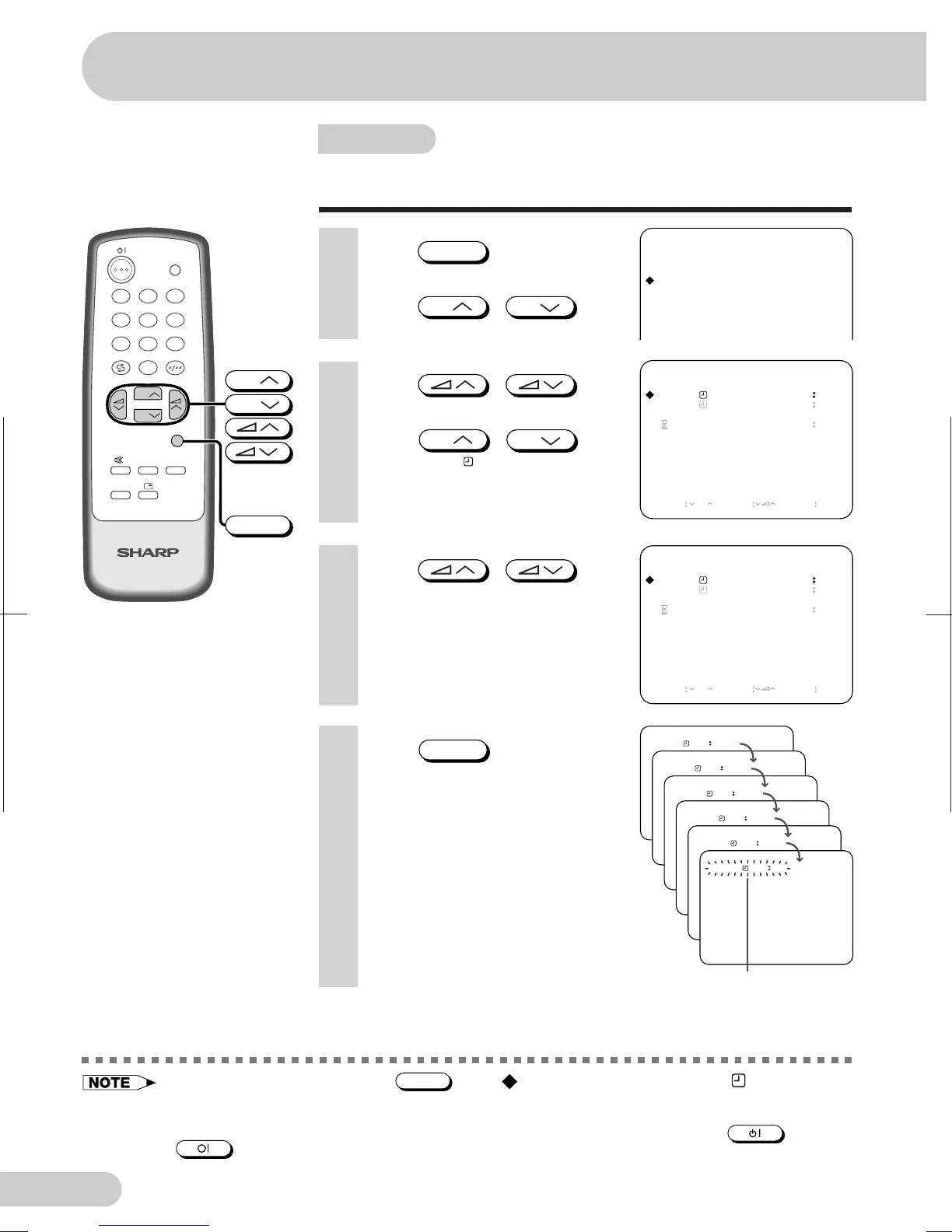 SHARP

NOTE