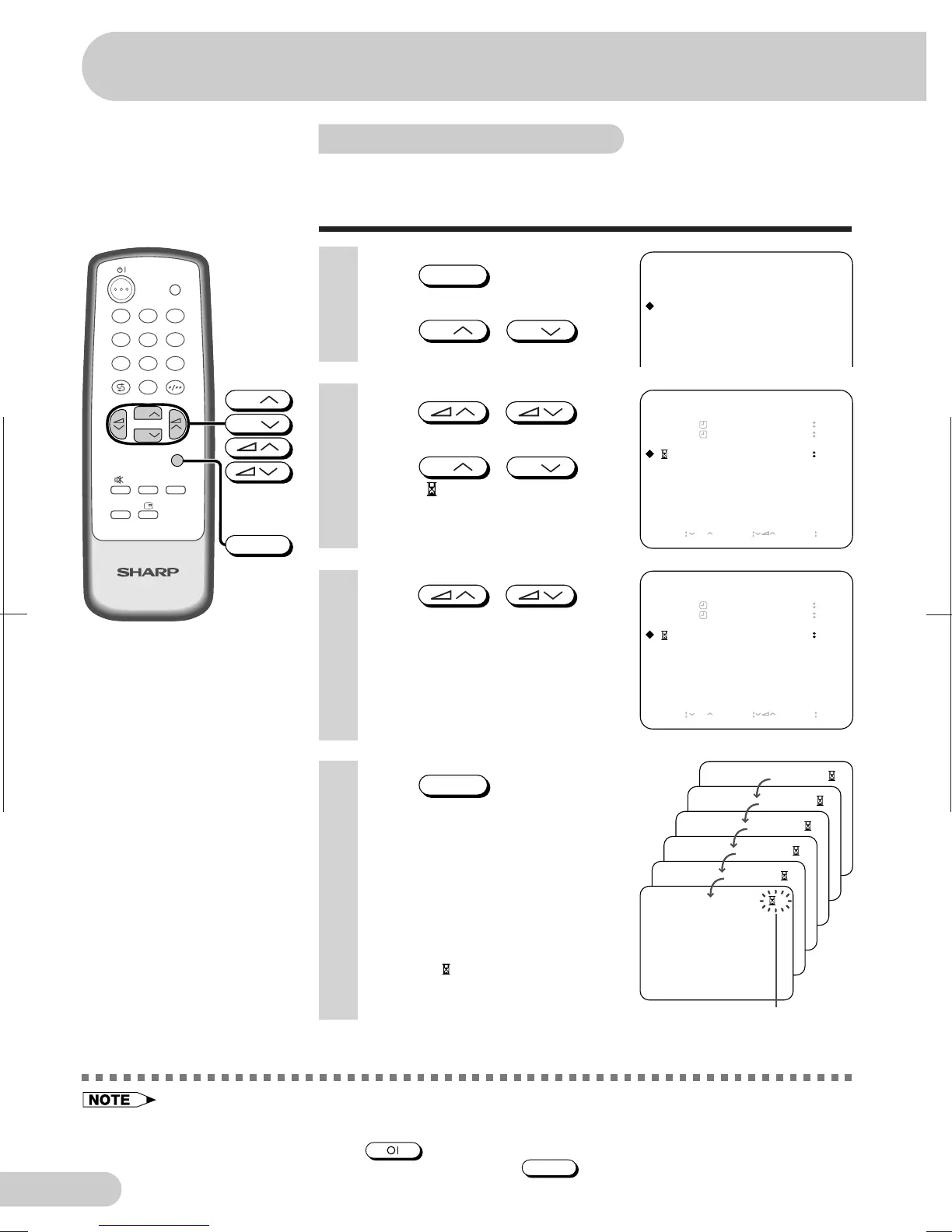 SHARP

NOTE