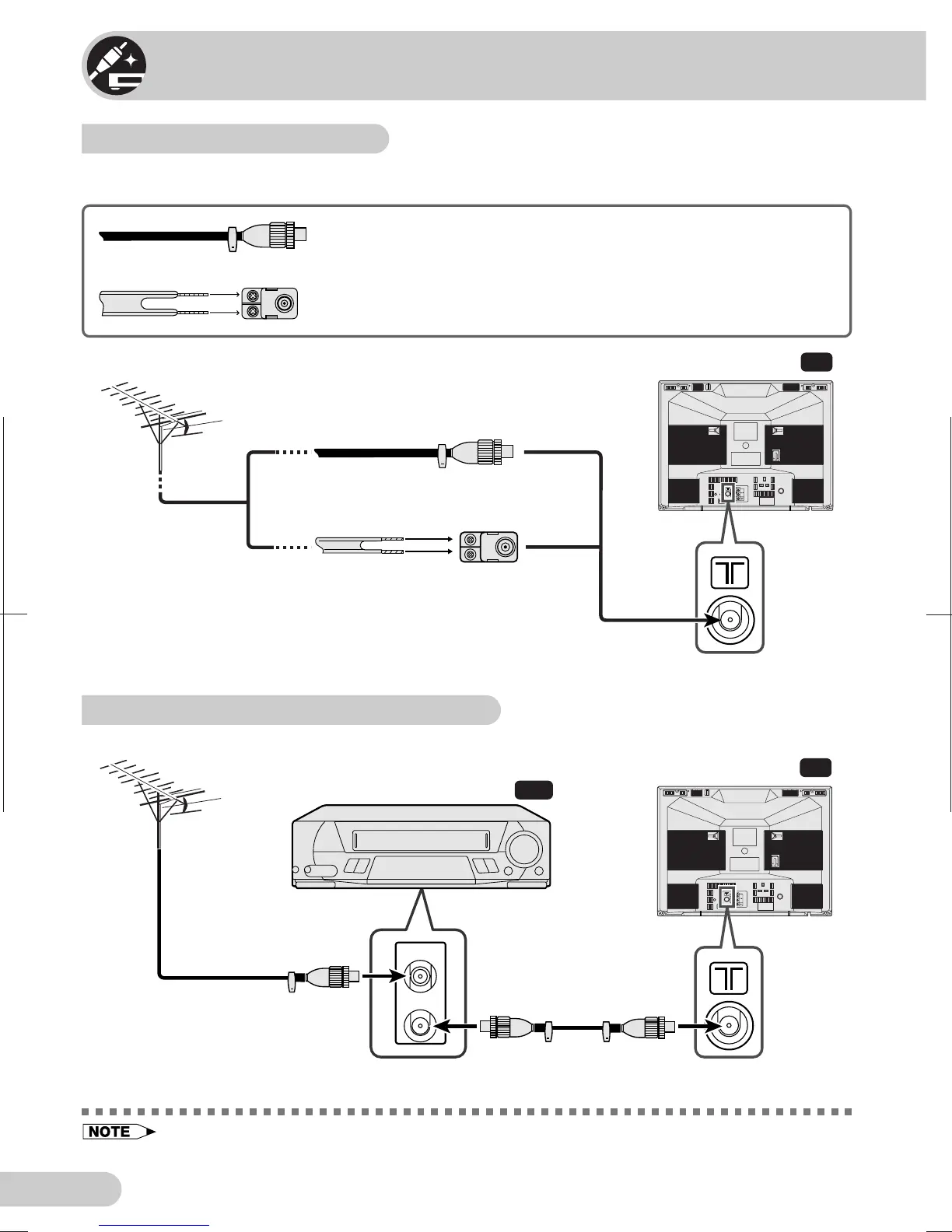 NOTE