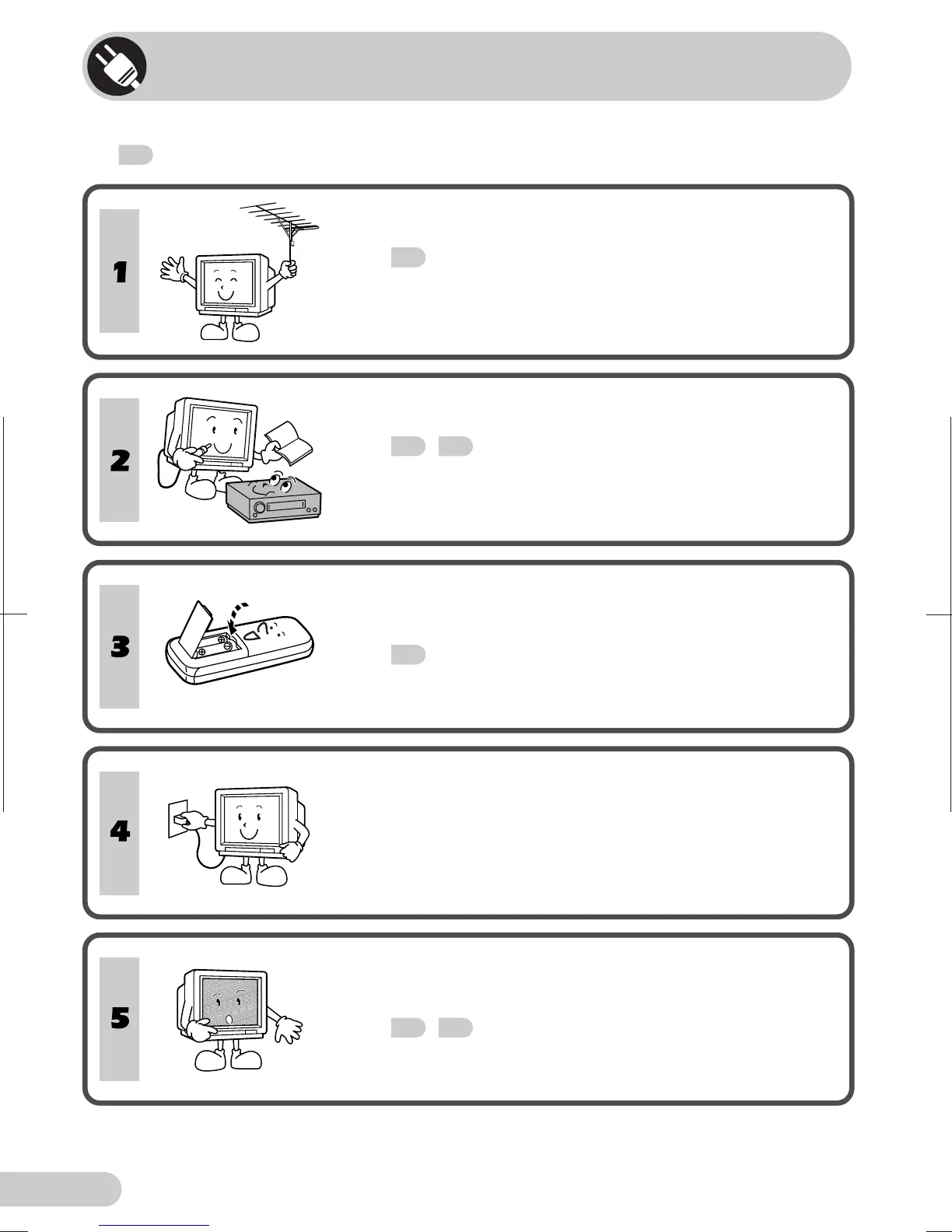 1

2

3

4

5