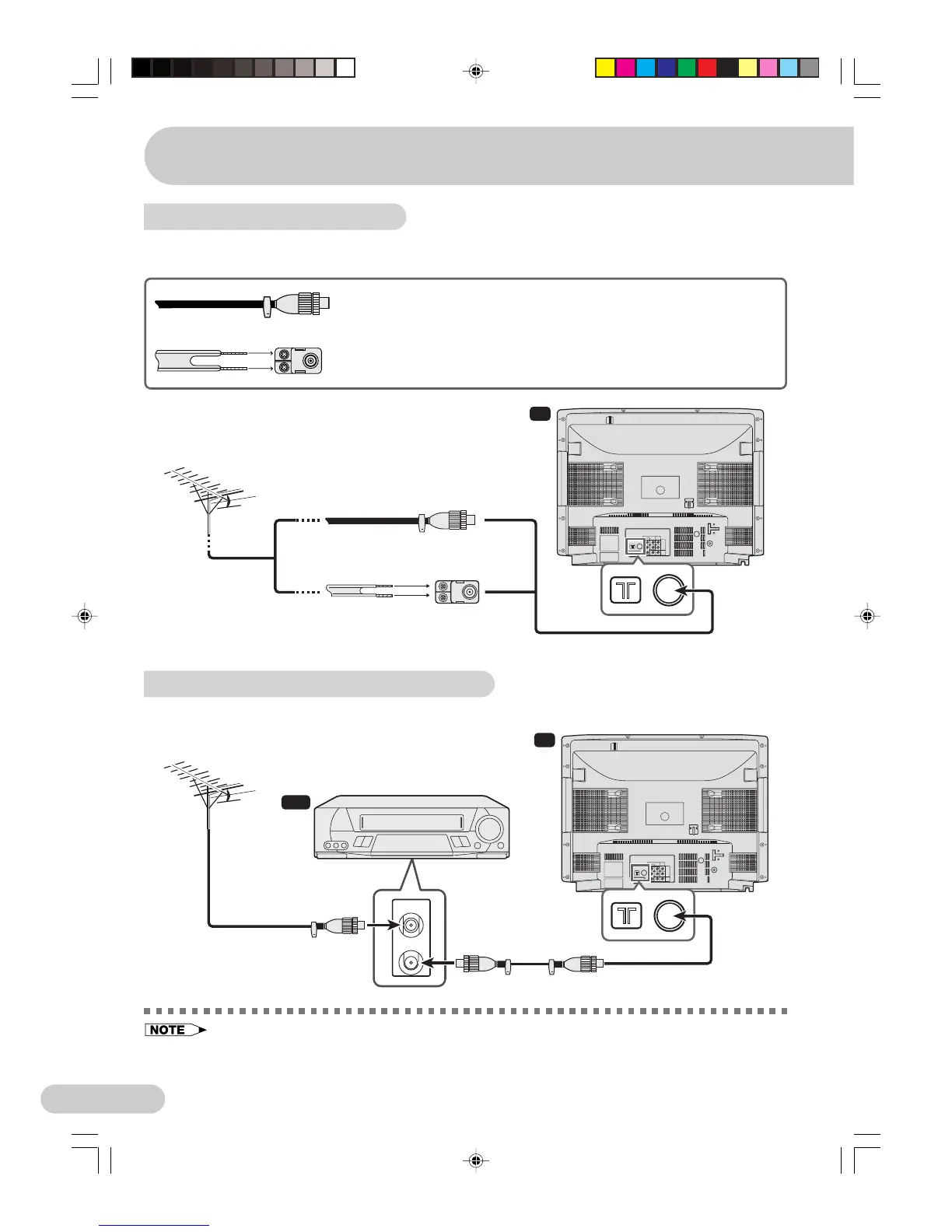 NOTE