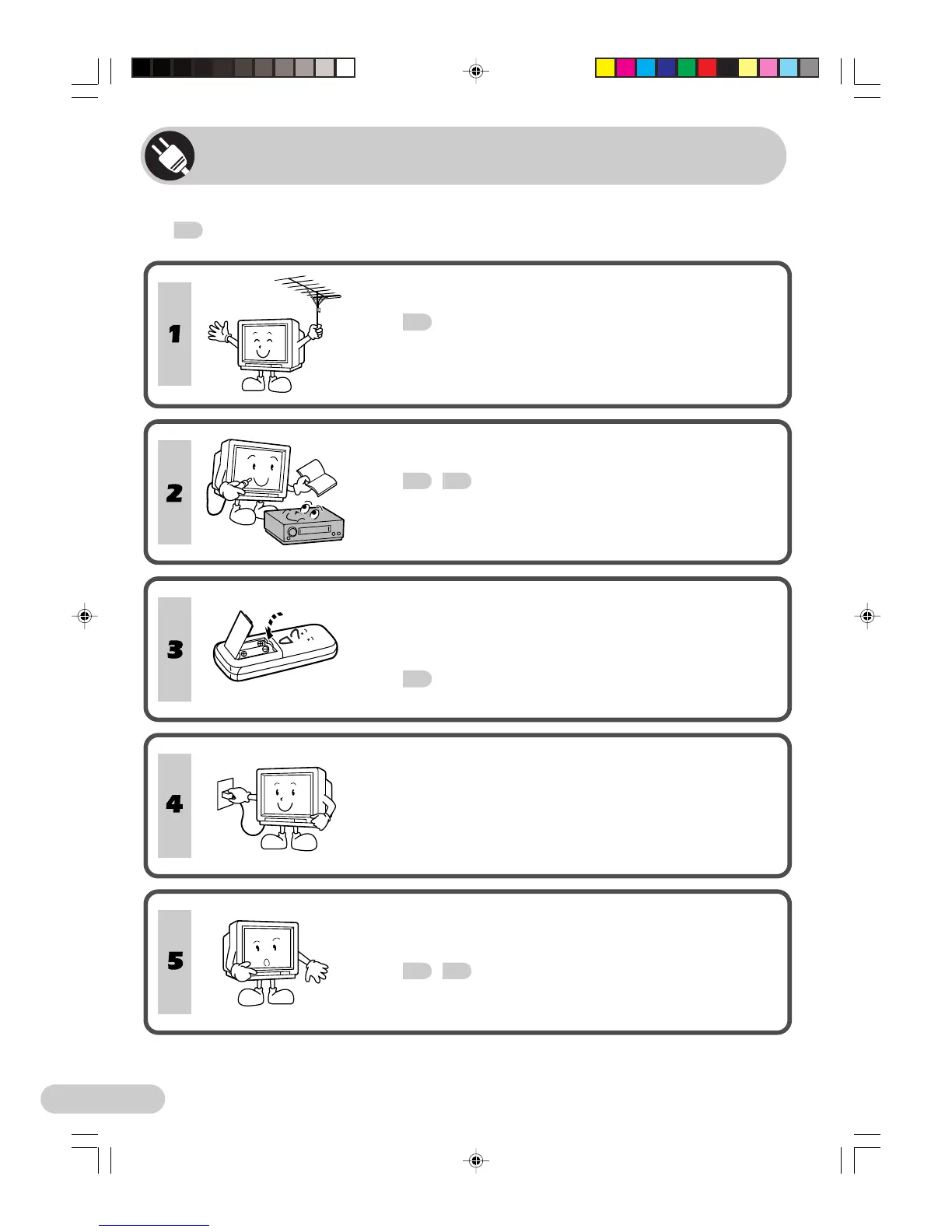 1

2

3

4

5