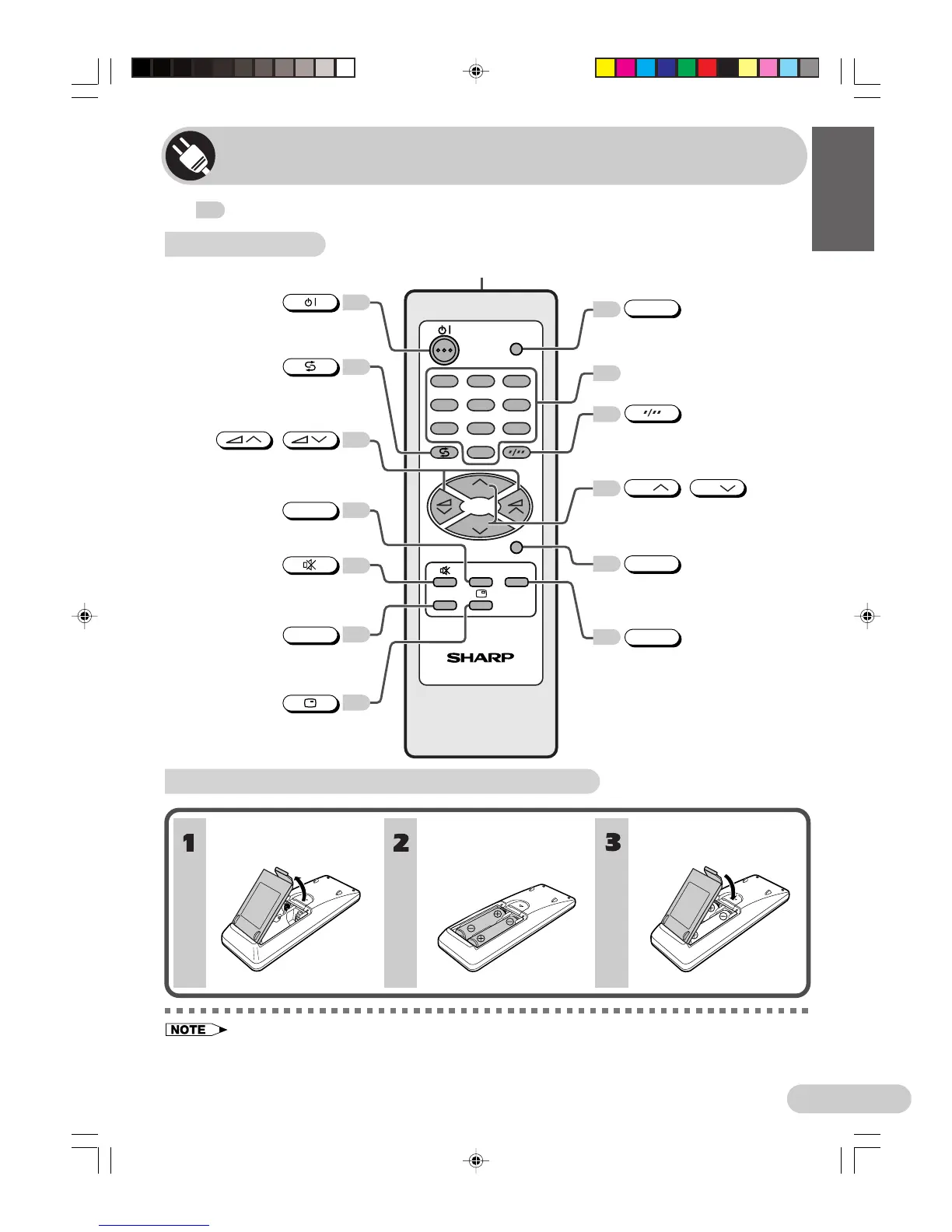 SHARP

1

2

3

NOTE