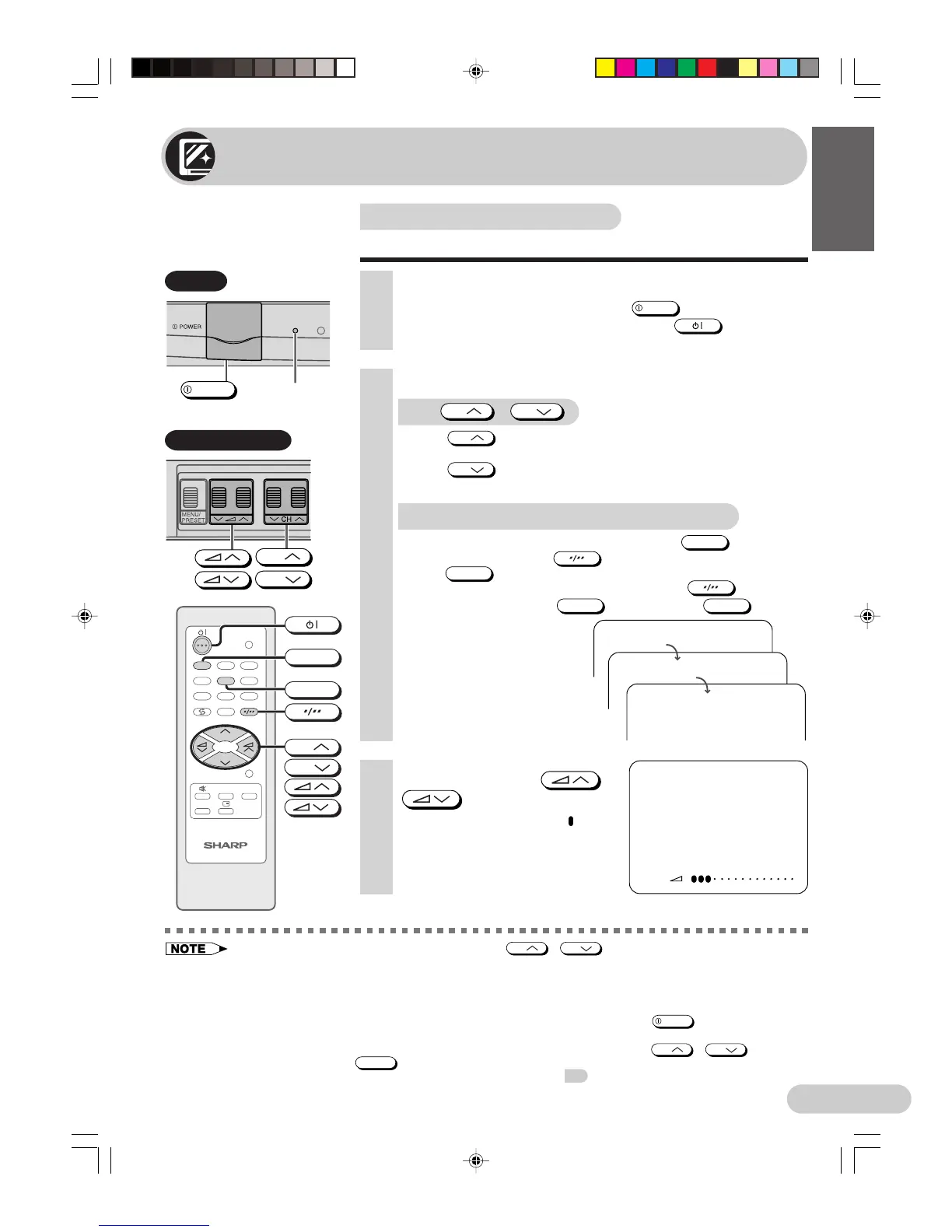 POWER

MENU/ PRESET

CH

SHARP

NOTE