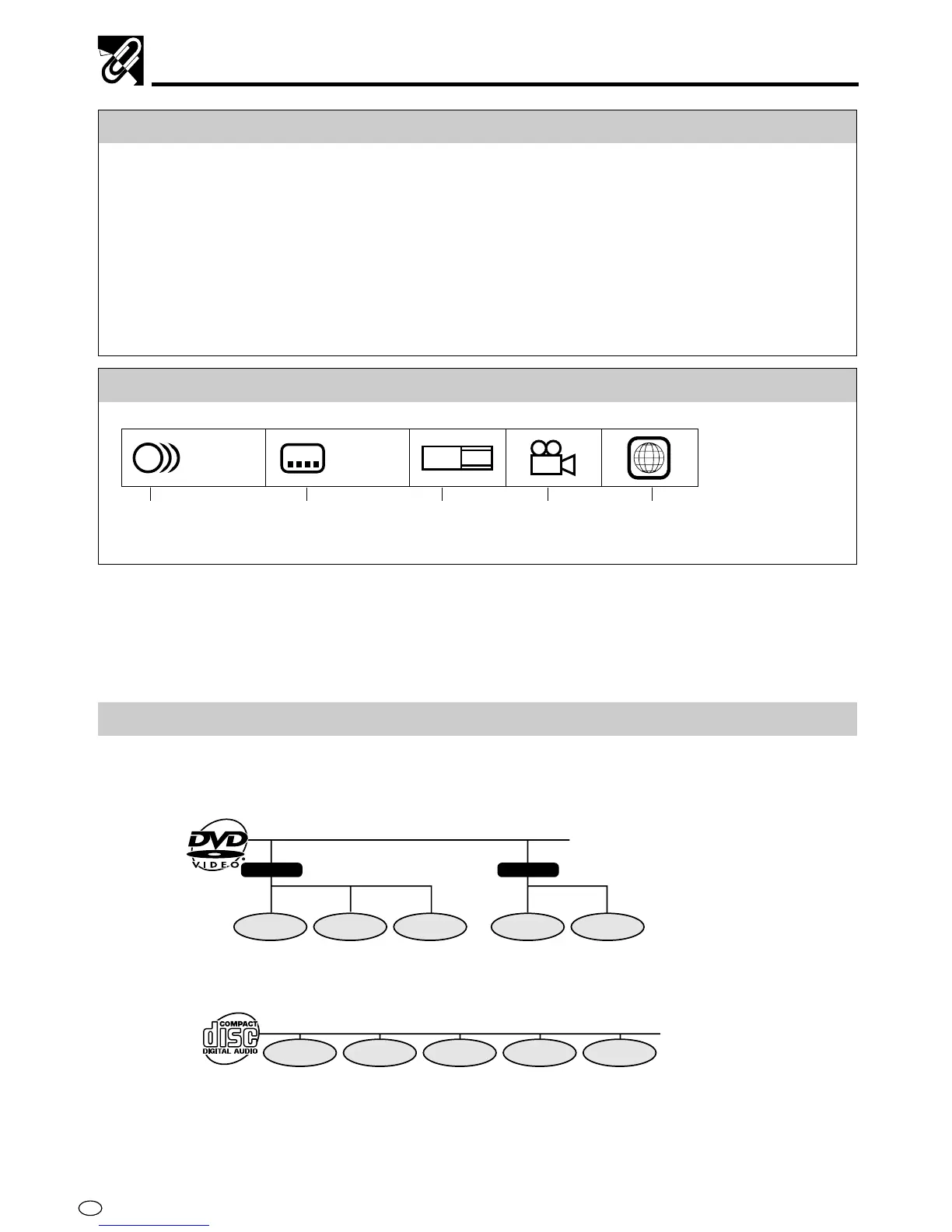 DVD
VIDEO

COMPACT
disc
DIGITAL AUDIO