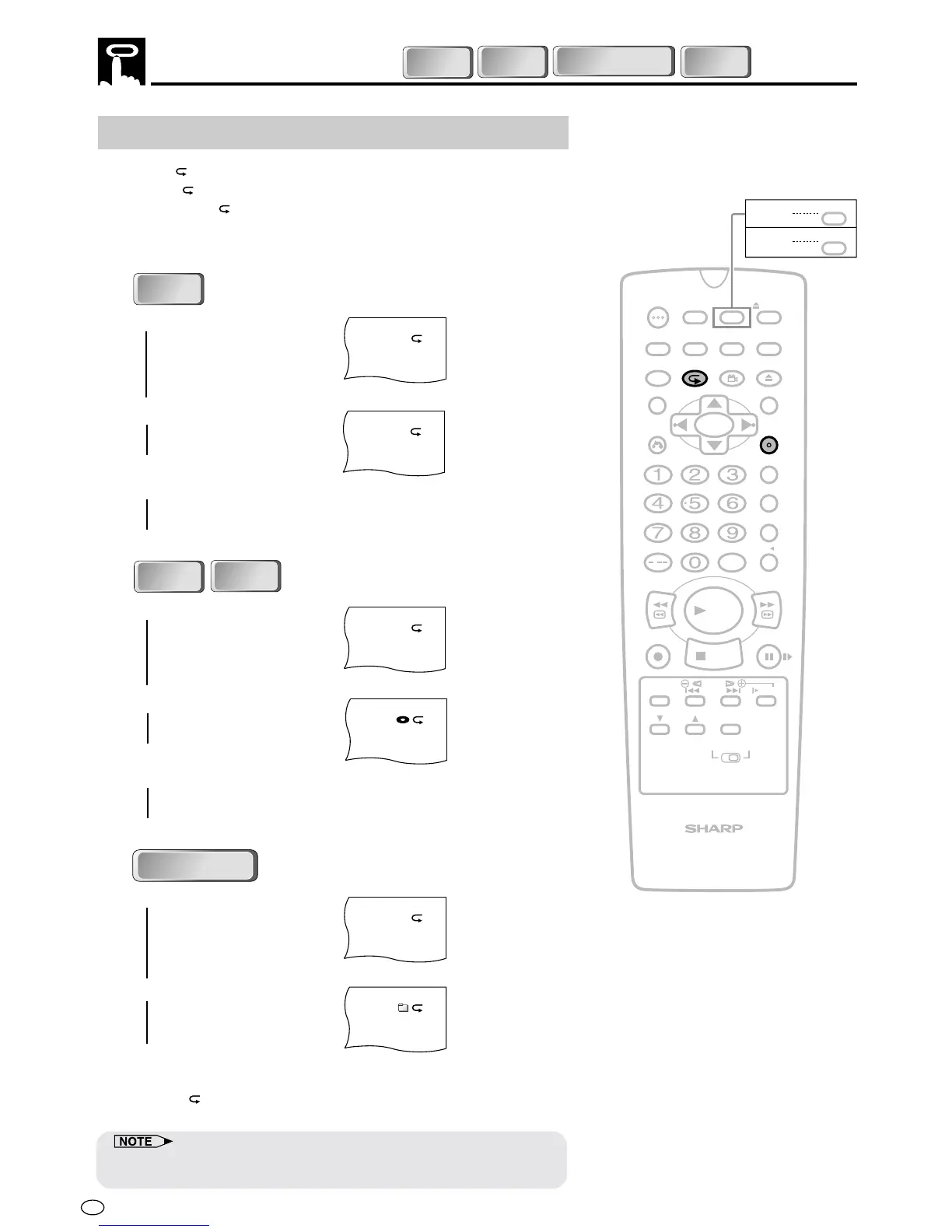 NOTE

SHARP

1 2 3

4 5 6

7 8 9

0