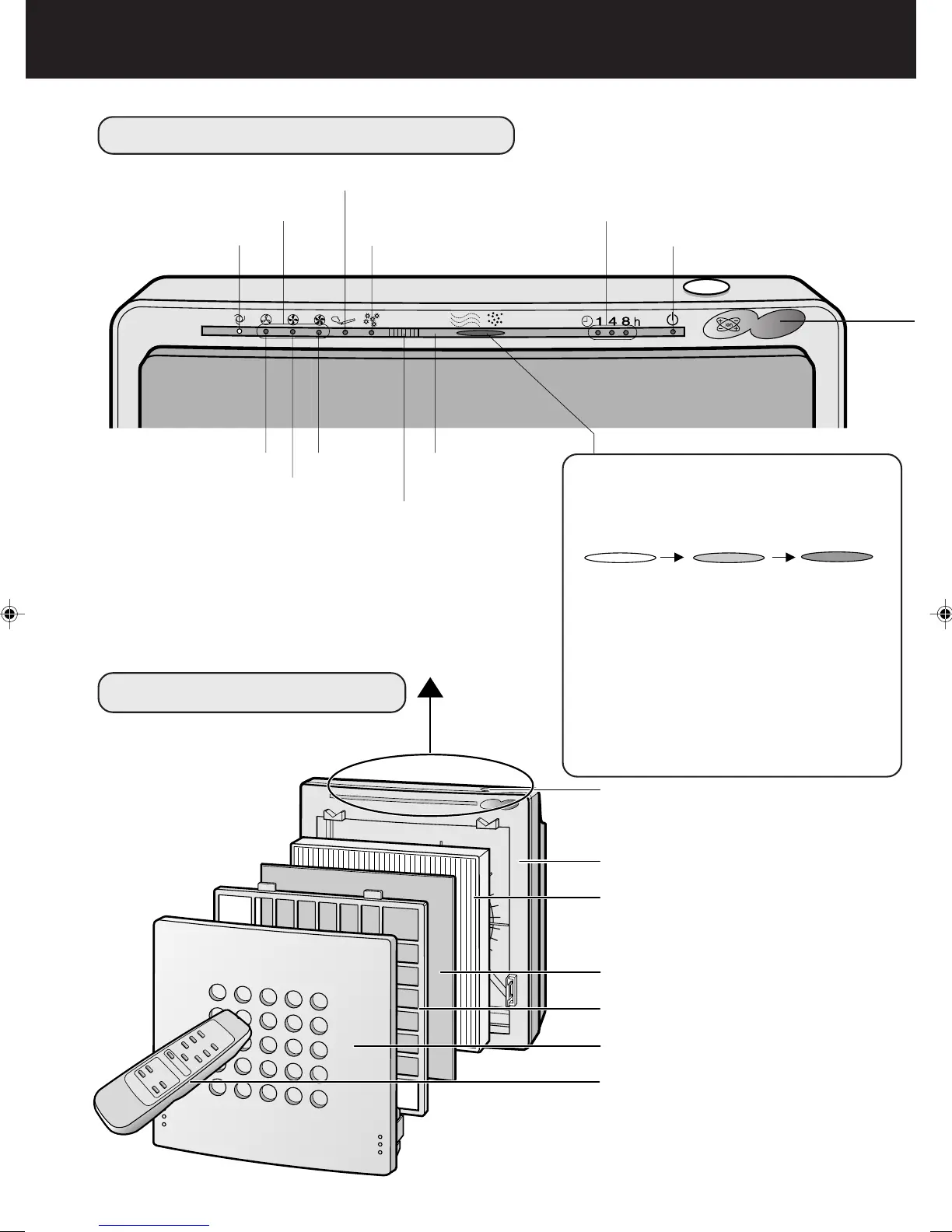 1 4 8 h